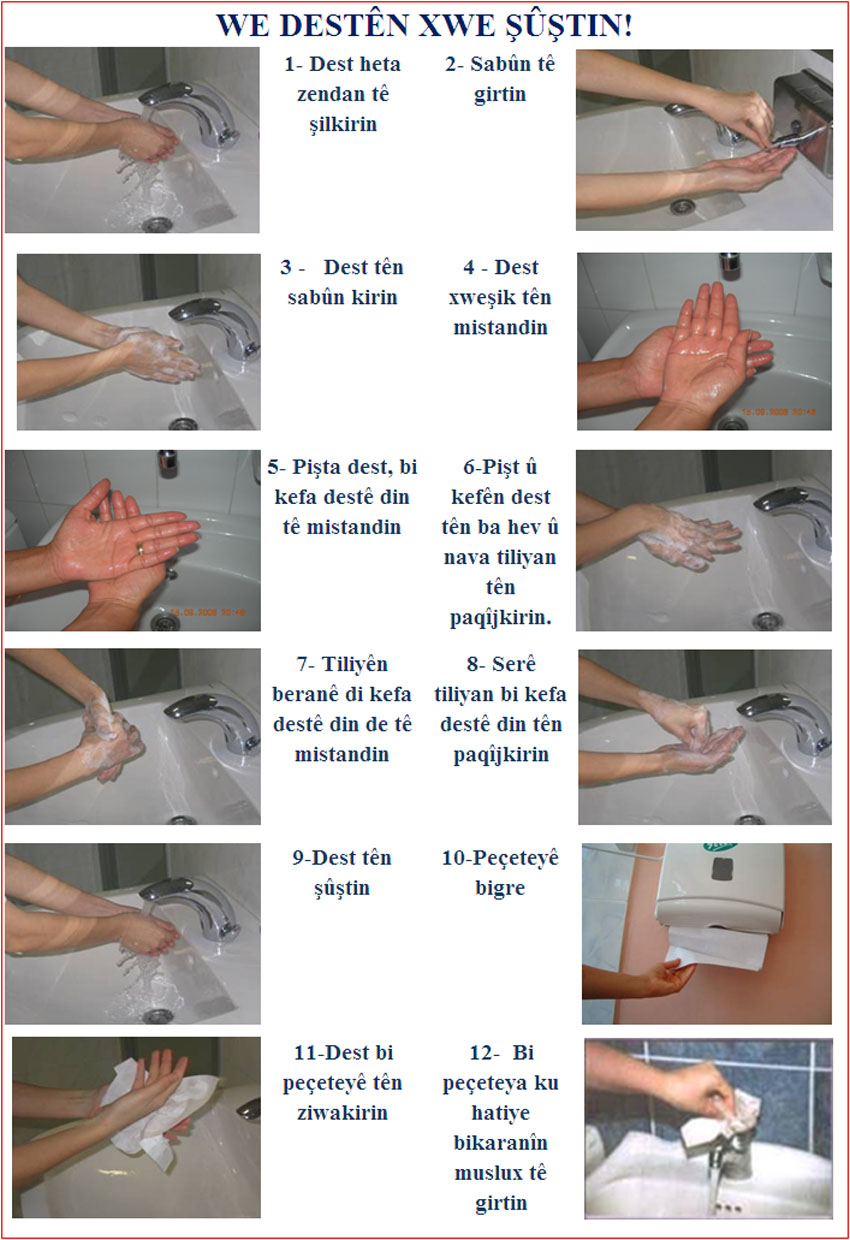 WE DESTÊN XWE ŞÛŞTIN!

1- Dest heta zendan tê şilkirin

2- Sabûn tê girtin

3 - Dest tên sabûn kirin

4 - Dest xweşik tên mistandin

5- Pişta dest, bi kefa destê din tê mistandin

6-Pişt û kefên dest tên ba hev û nava tiliyan tên paqîjkirin.

7- Tiliyên beranê di kefa destê din de tê mistandin

8- Serê tiliyan bi kefa destê din tên paqîjkirin

9-Dest tên şûştin

10-Peçeteyê bigre

11-Dest bi peçeteyê tên ziwakirin

12- Bi peçeteya ku hatiye bikaranîn muslux tê girtin