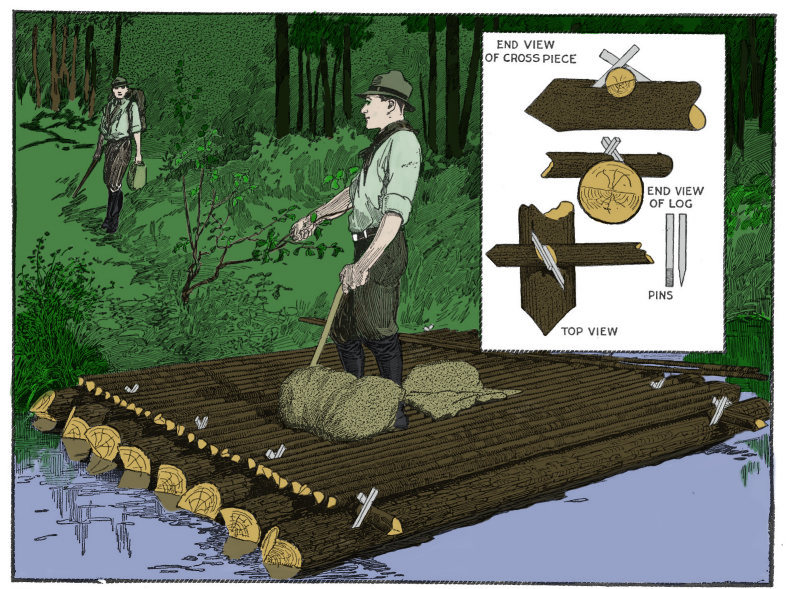 END VIEW
OF CROSS PIECE

END VIEW
OF LOG

PINS

TOP VIEW