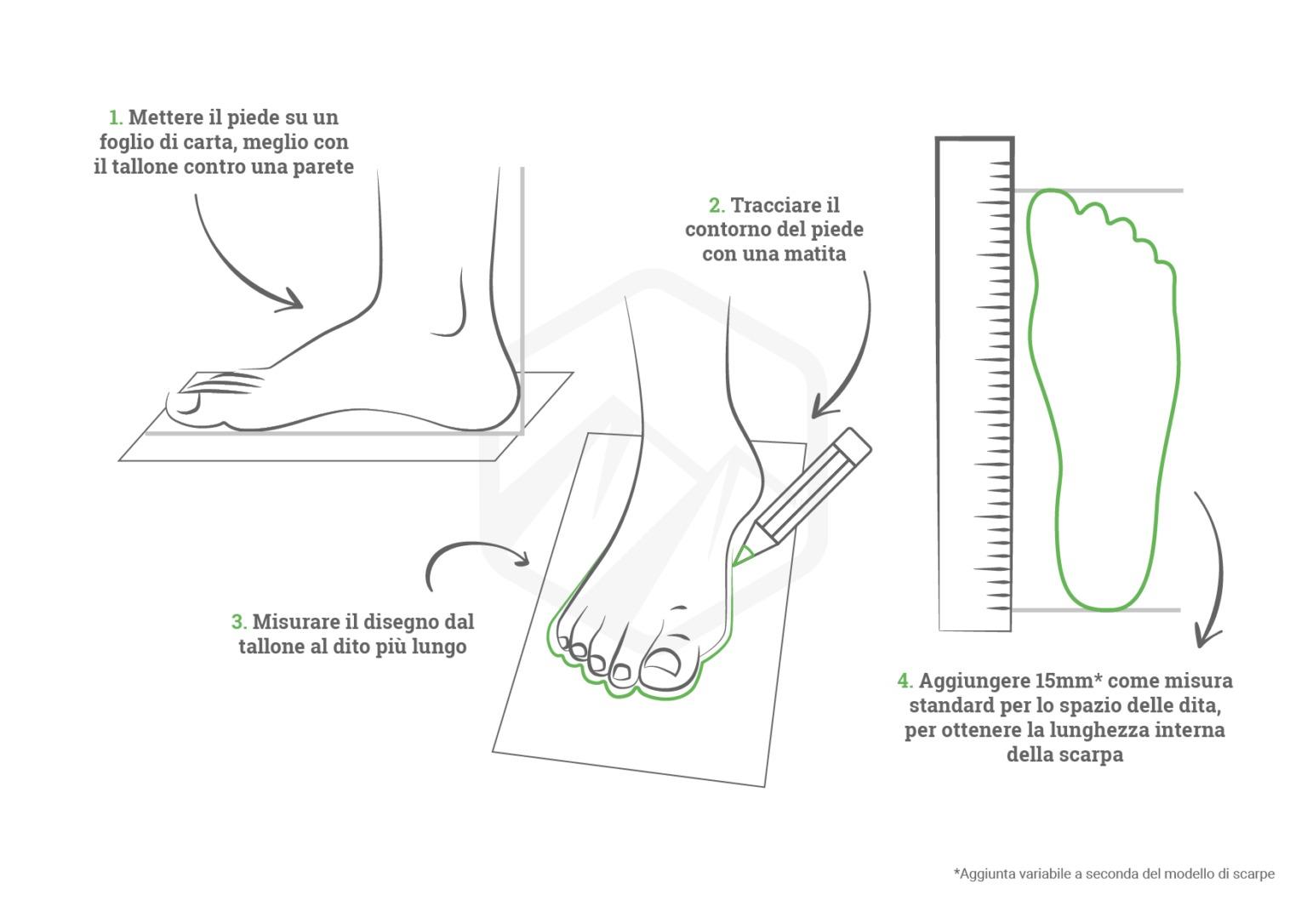 1. Mettere il piede su un foglio di carta, meglio con il tallone contro una parete

2. Tracciare il contorno del piede con una matita

3. Misurare il disegno dal tallone al dito più lungo

4. Aggiungere 15mm* come misura standard per lo spazio delle dita, per ottenere la lunghezza interna della scarpa

*Aggiunta variabile a seconda del modello di scarpe