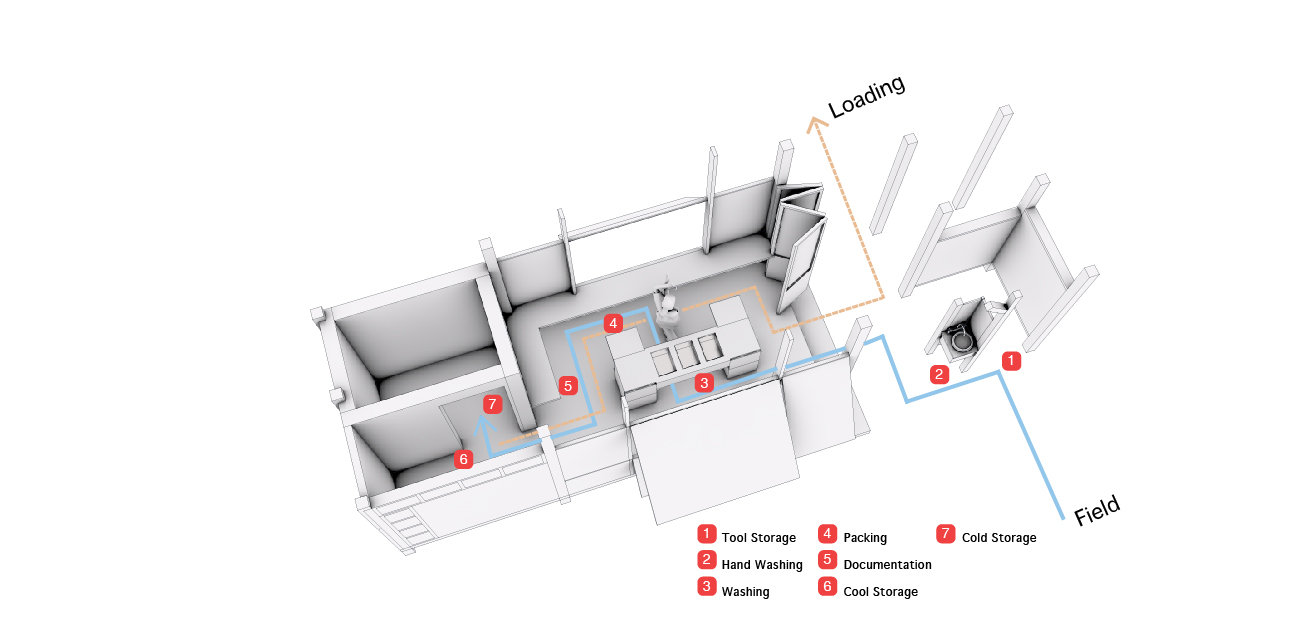 Loading

4

5

3

7

6

2

1

Field

1 Tool Storage
2 Hand Washing
3 Washing
4 Packing
5 Documentation
6 Cool Storage
7 Cold Storage