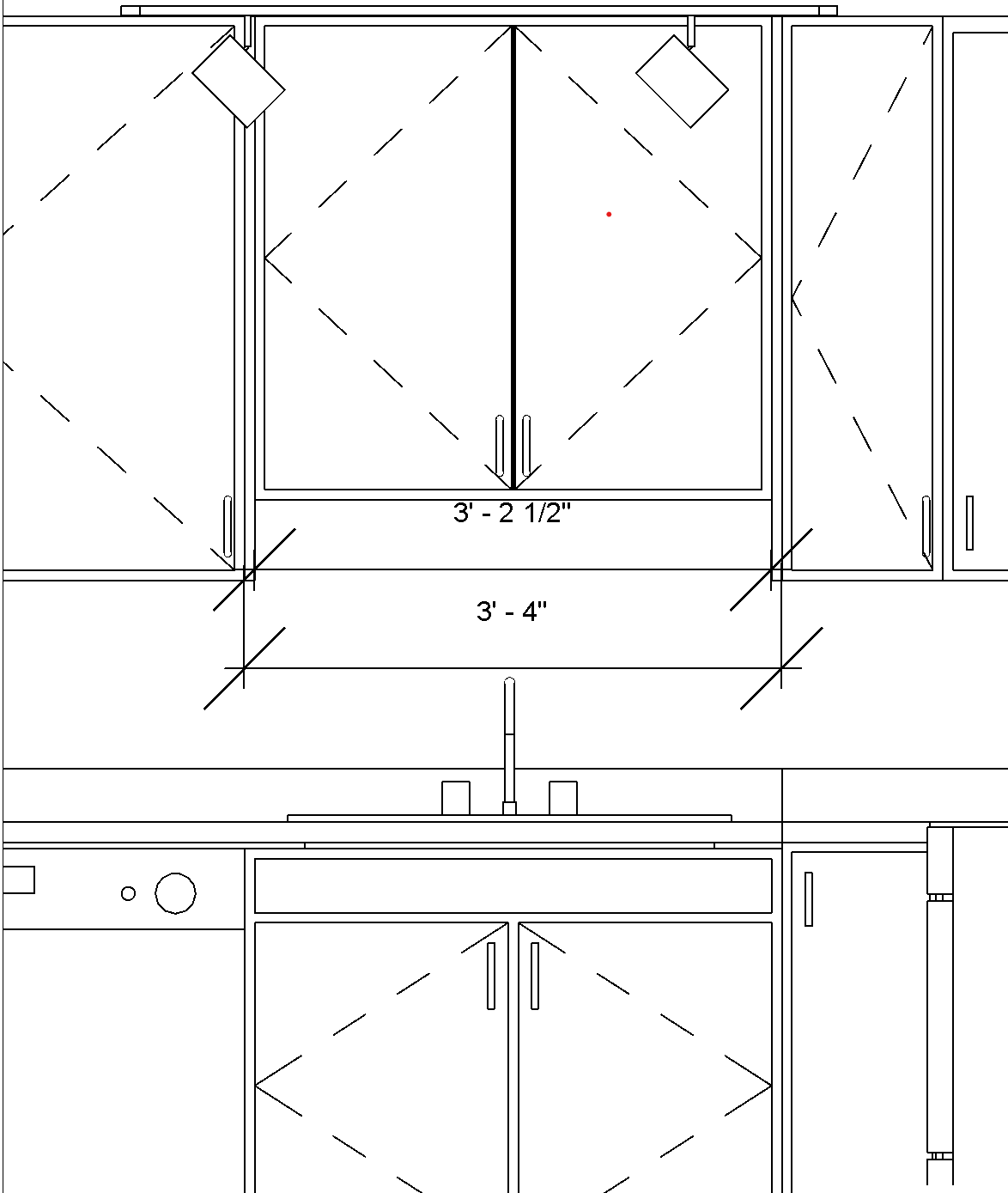 3' - 2 1/2"

3' - 4"