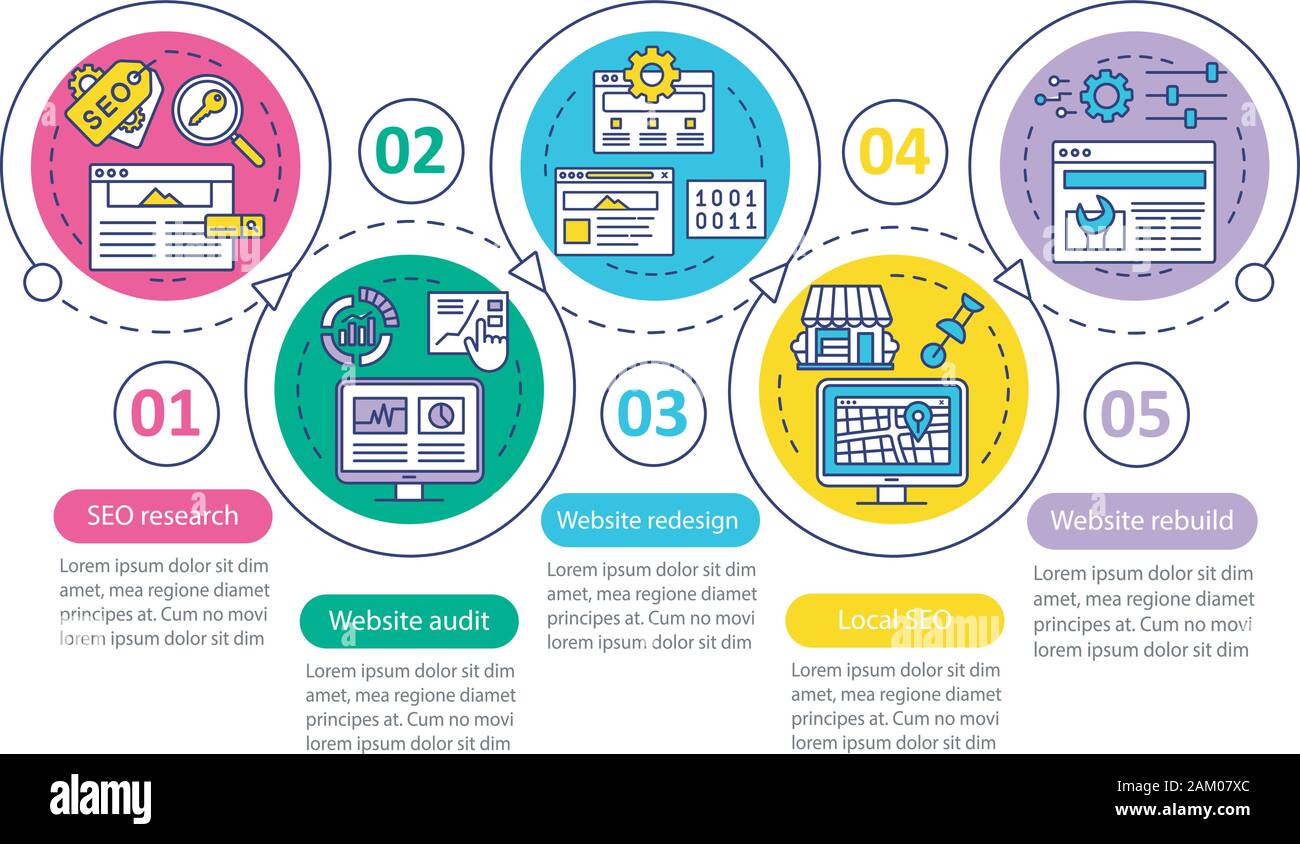 SEO

1001
0011

02

04

01

03

05

SEO research

Lorem ipsum dolor sit dim amet, mea regione diamet principes at. Cum no movi lorem ipsum dolor sit dim

Website audit

Lorem ipsum dolor sit dim amet, mea regione diamet principes at. Cum no movi lorem ipsum dolor sit dim

Website redesign

Lorem ipsum dolor sit dim amet, mea regione diamet principes at. Cum no movi lorem ipsum dolor sit dim

Local SEO

Lorem ipsum dolor sit dim amet, mea regione diamet principes at. Cum no movi lorem ipsum dolor sit dim

Website rebuild

Lorem ipsum dolor sit dim amet, mea regione diamet principes at. Cum no movi lorem ipsum dolor sit dim

alamy

Image ID: 2AM07XC
www.alamy.com