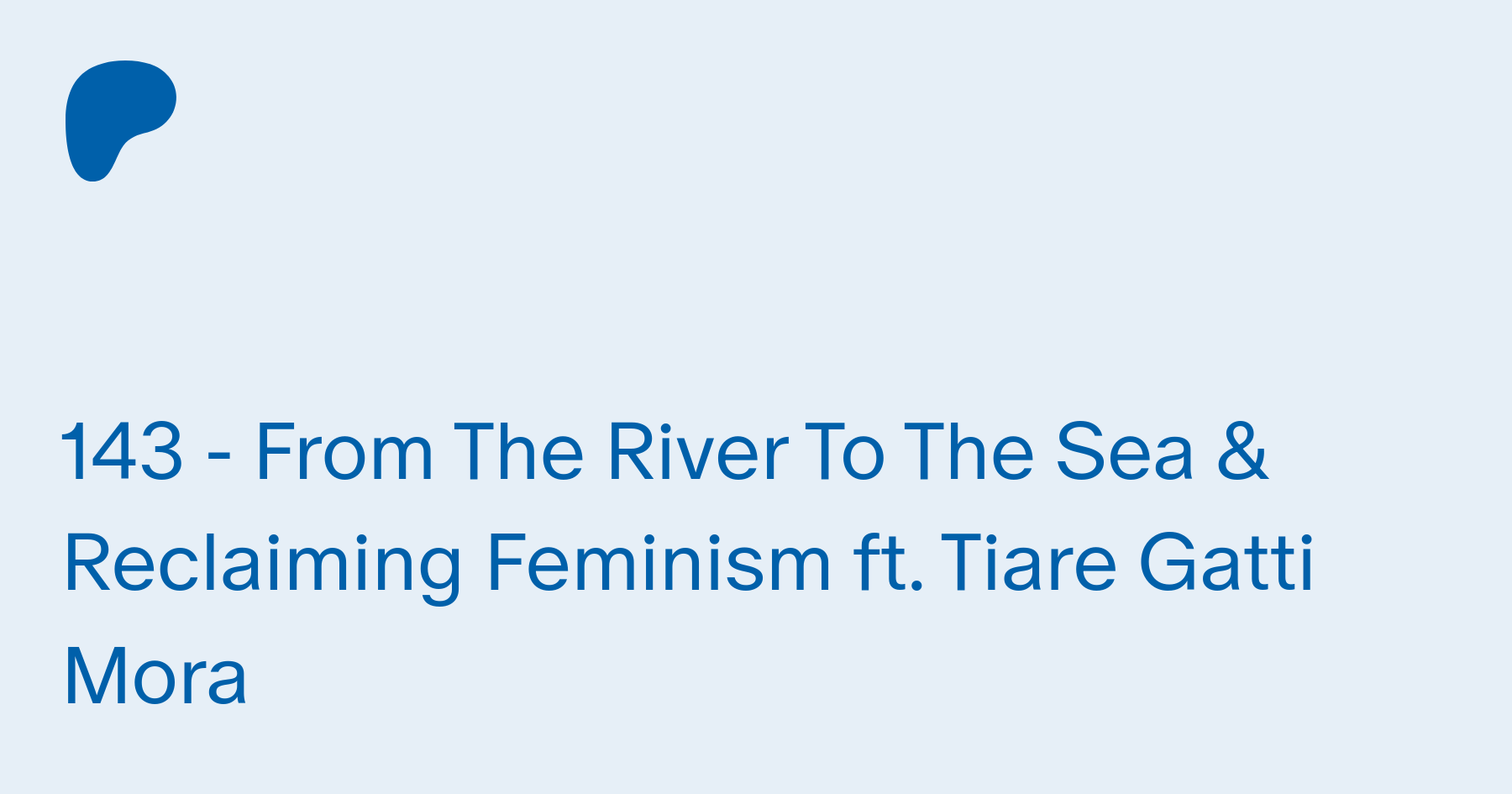 143 - From The River To The Sea & Reclaiming Feminism ft. Tiare Gatti Mora