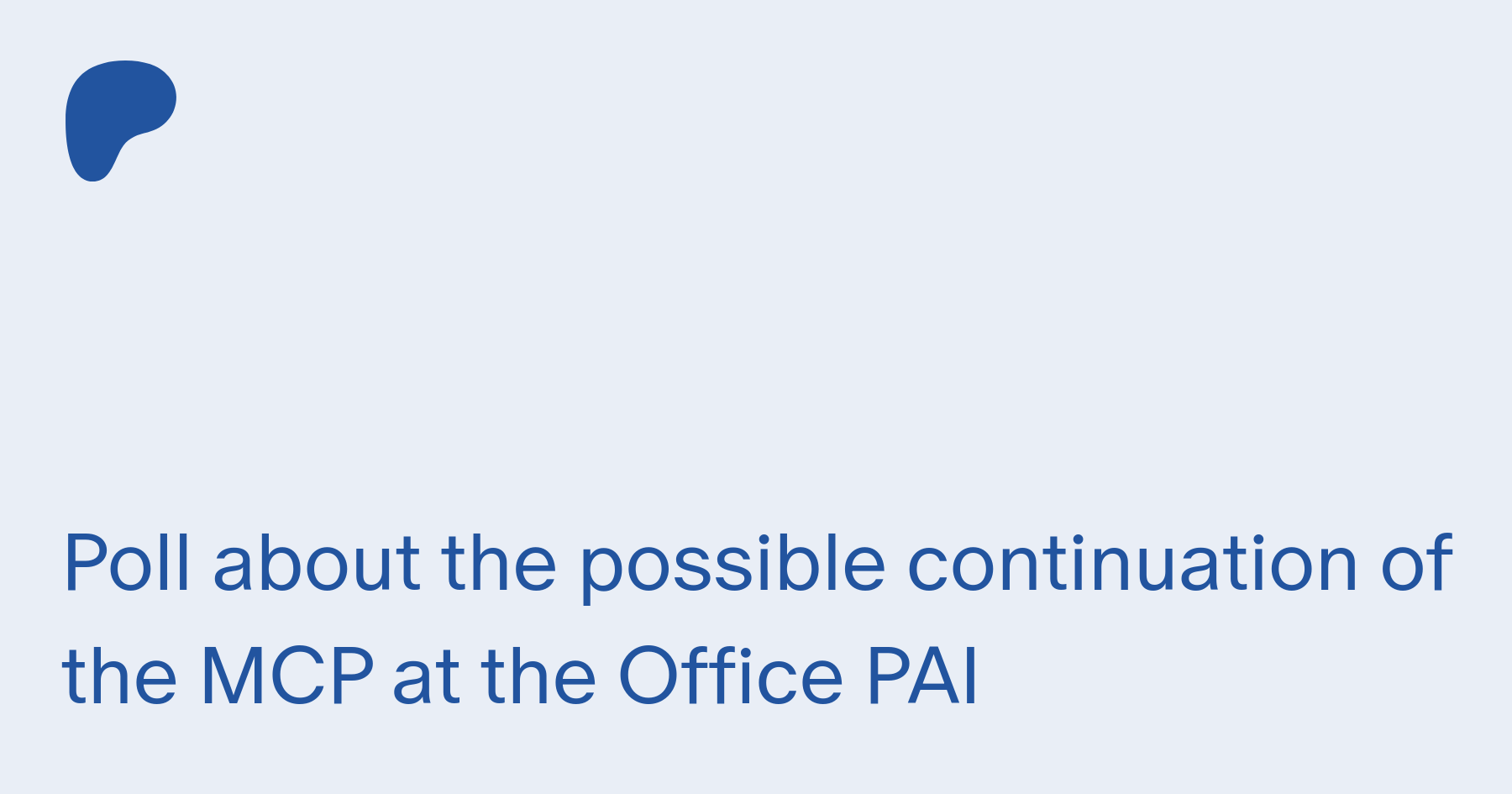 Poll about the possible continuation of the MCP at the Office PAI