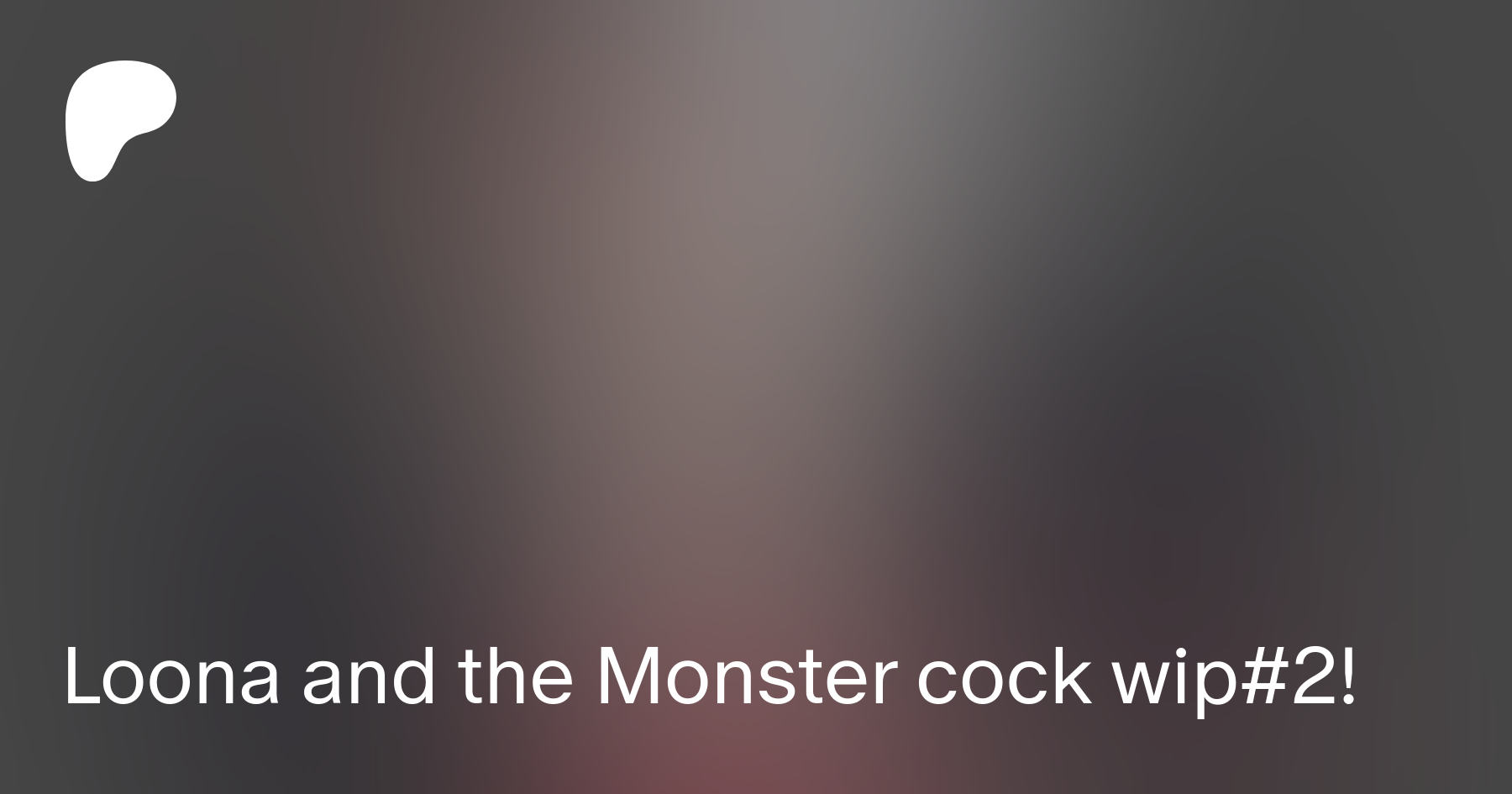 Loona and the Monster cock wip#2!