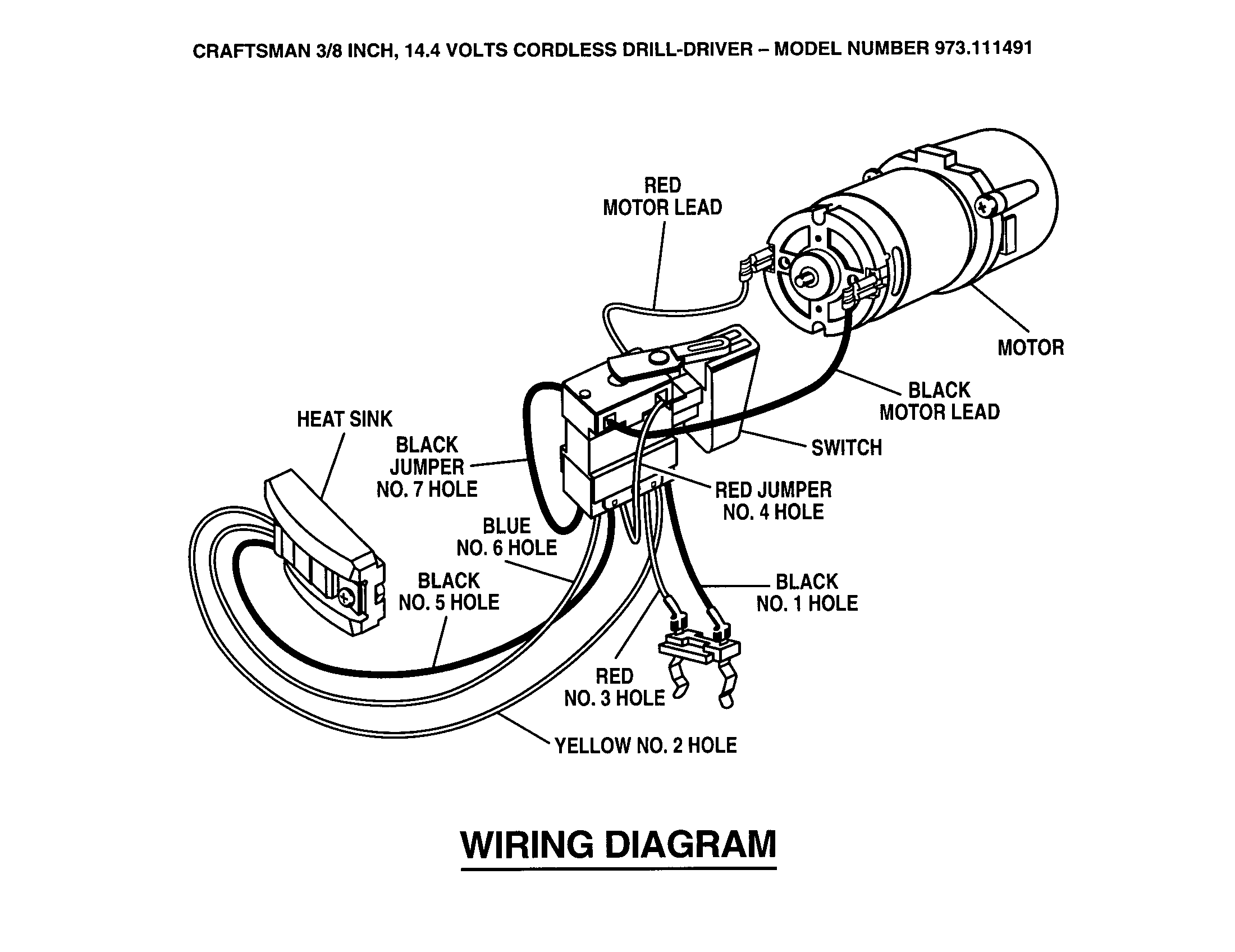 CRAFTSMAN 3/8 INCH, 14.4 VOLTS CORDLESS DRILL-DRIVER – MODEL NUMBER 973.111491

RED MOTOR LEAD

MOTOR

BLACK MOTOR LEAD

HEAT SINK

BLACK JUMPER NO. 7 HOLE

SWITCH

RED JUMPER NO. 4 HOLE

BLUE NO. 6 HOLE

BLACK NO. 5 HOLE

BLACK NO. 1 HOLE

RED NO. 3 HOLE

YELLOW NO. 2 HOLE

WIRING DIAGRAM