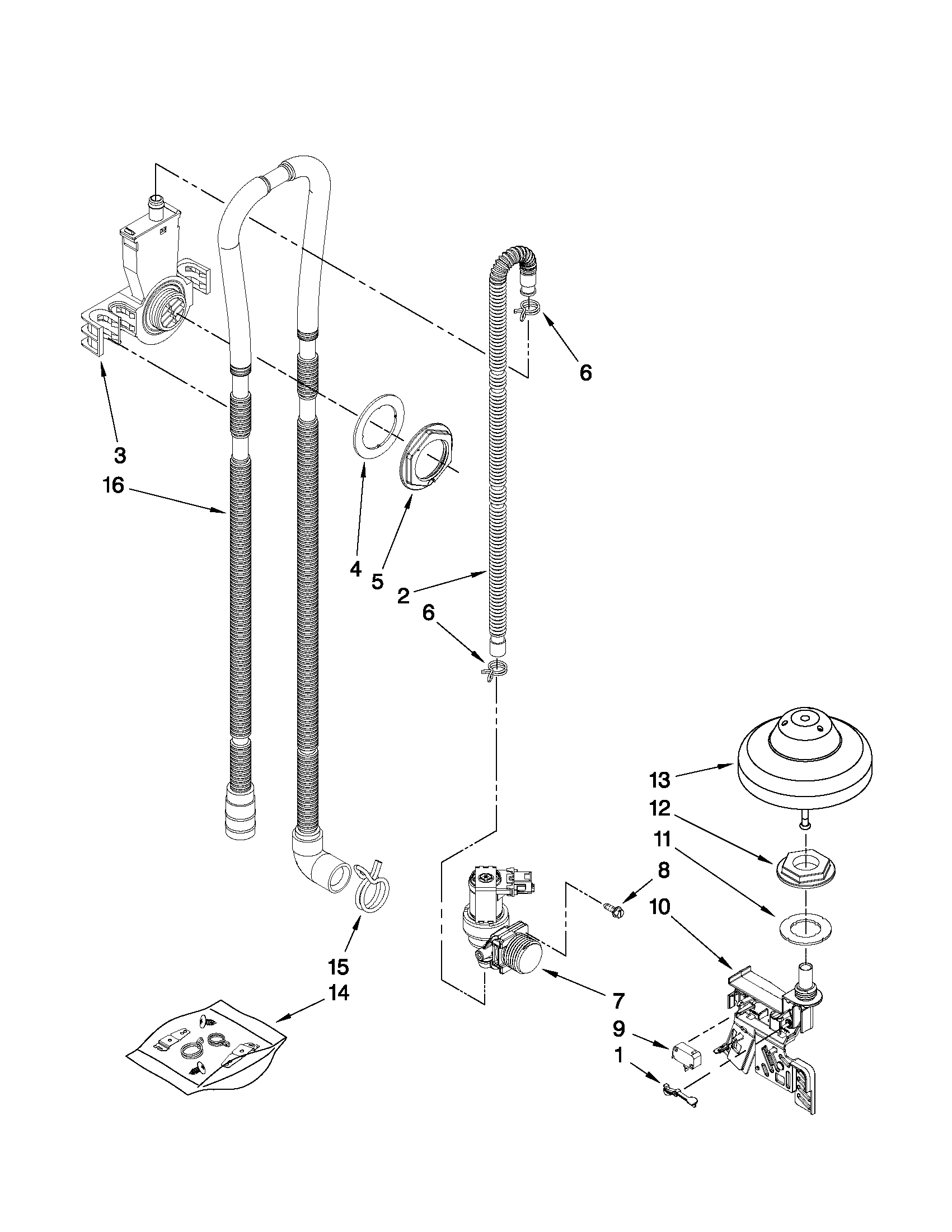 6

3

16

4

5

2

6

13

12

11

8

10

15

14

7

9

1