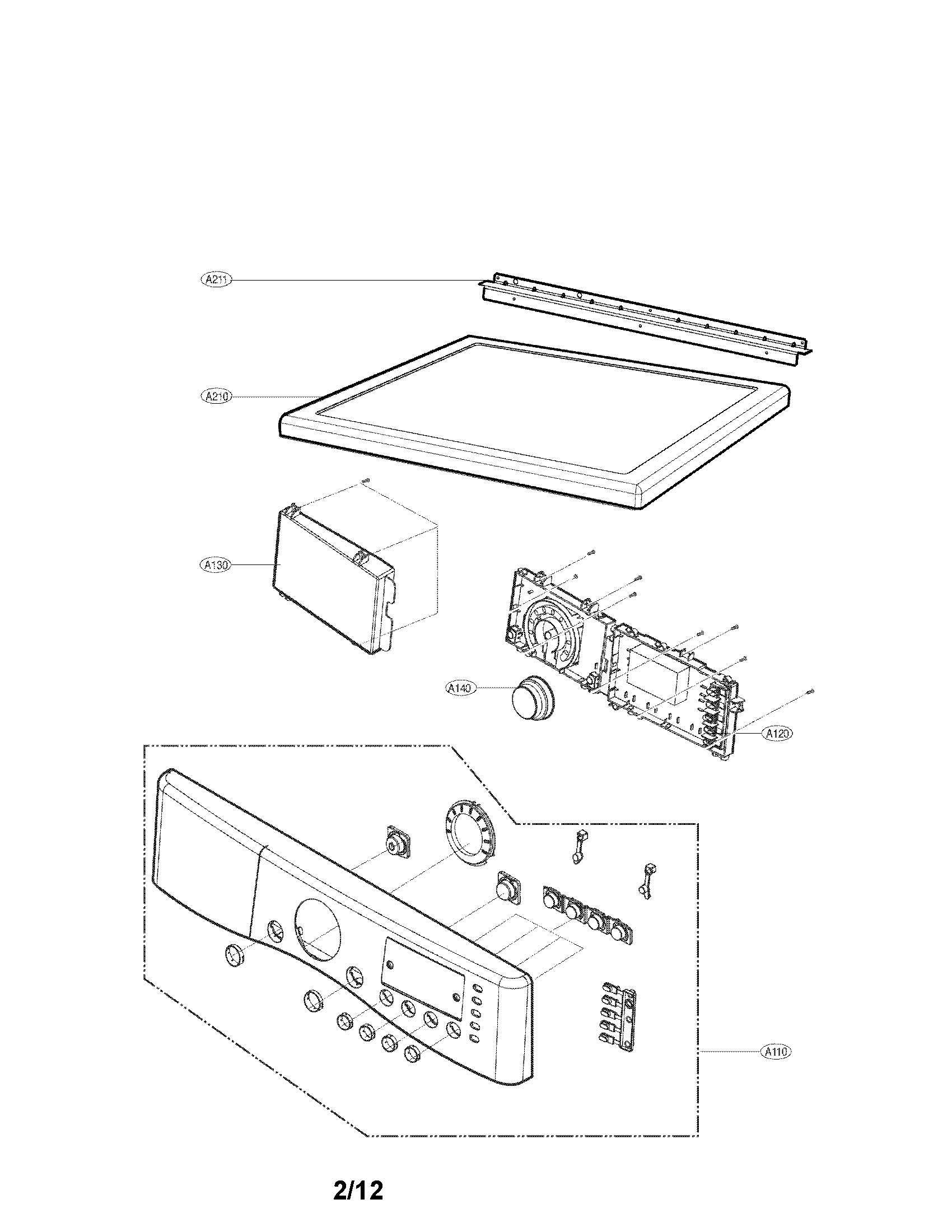 A211

A210

A130

A140

A120

A110

2/12