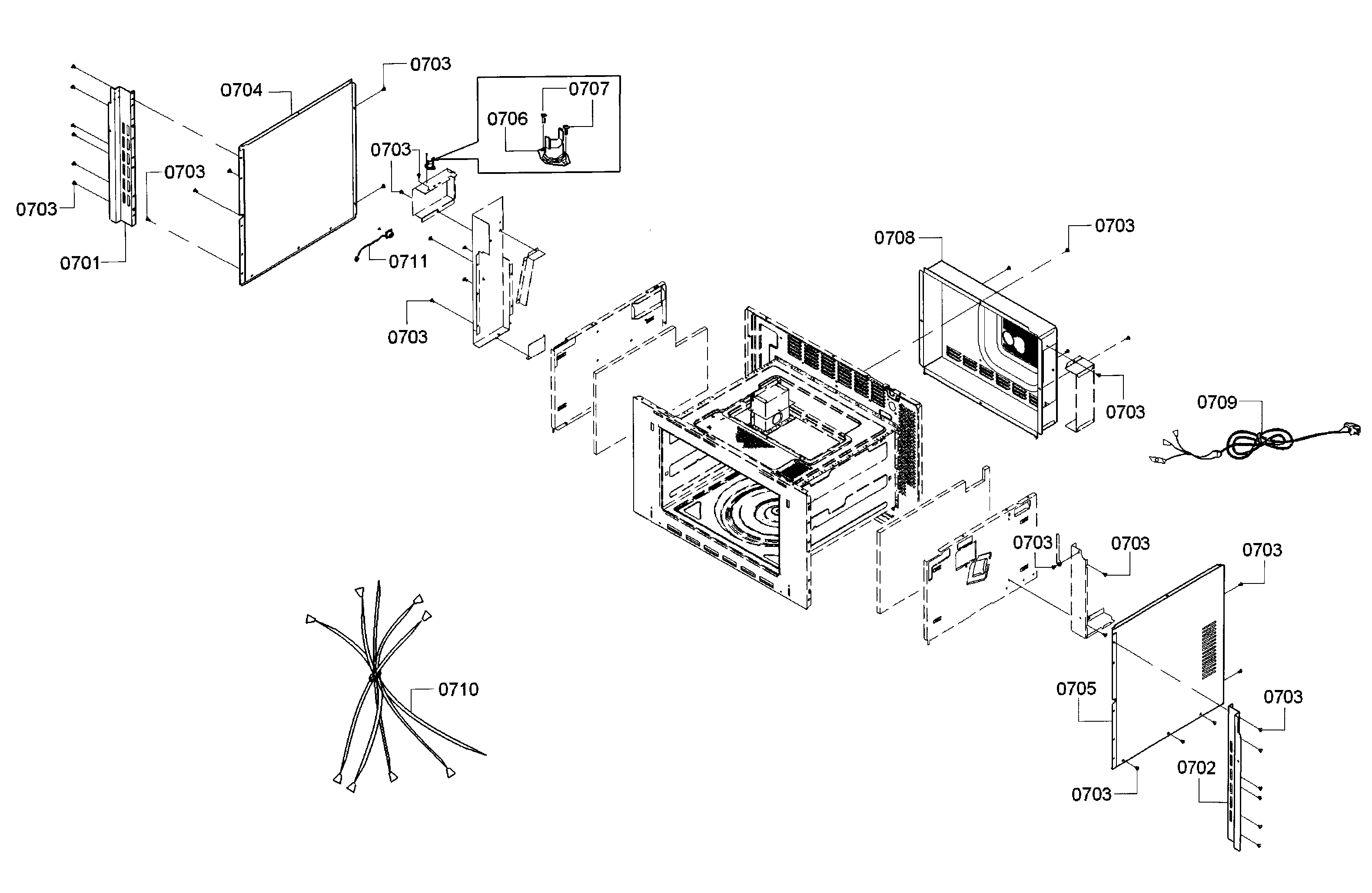 0703
0704
0707
0706
0703
0703
0703
0701
0711
0703
0708
0703
0703
0709
0703
0703
0703
0710
0705
0703
0702
0703