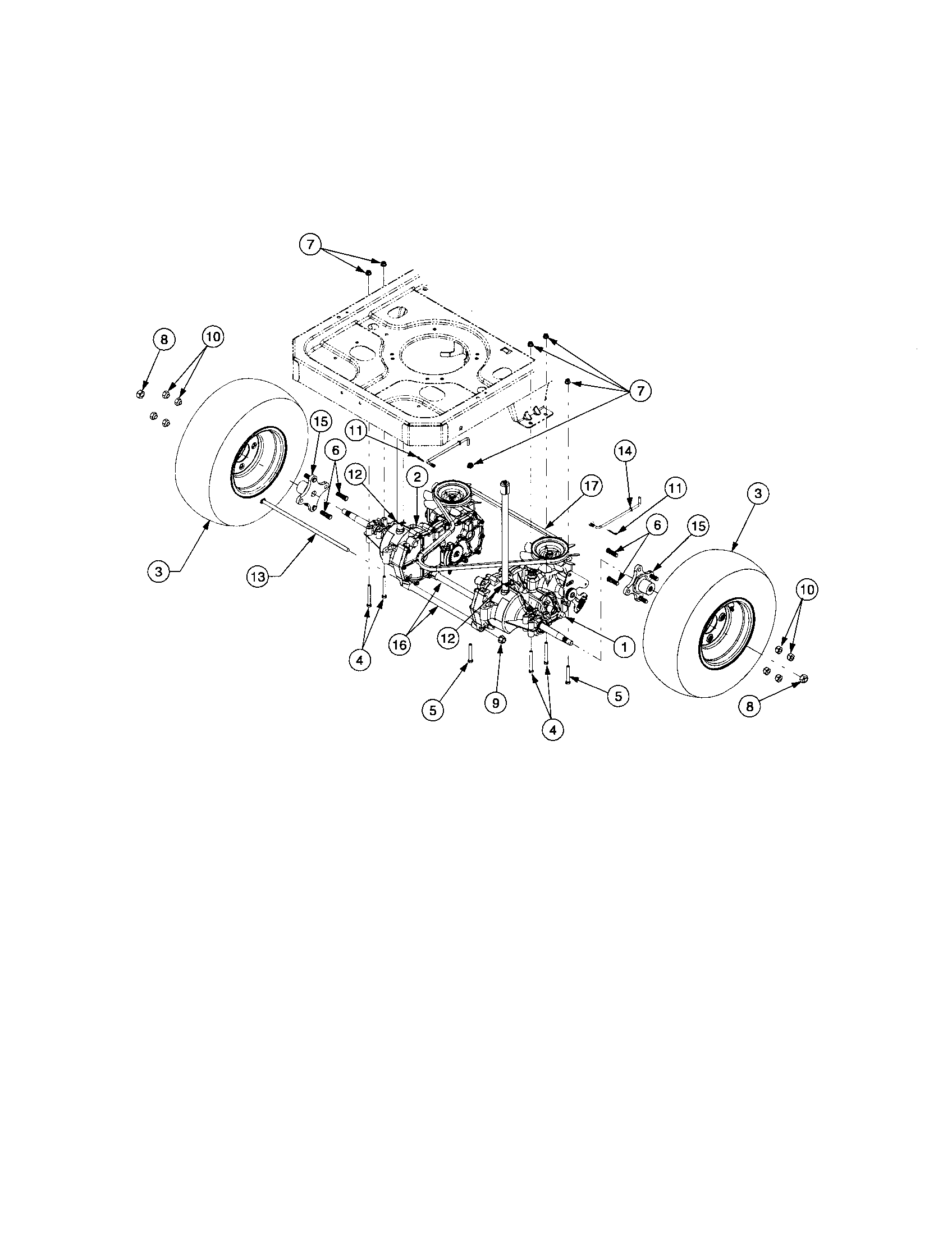 7
8
10
7
15
11
6
12
2
14
17
11
3
6
15
3
13
10
4
16
12
1
5
9
4
5
8