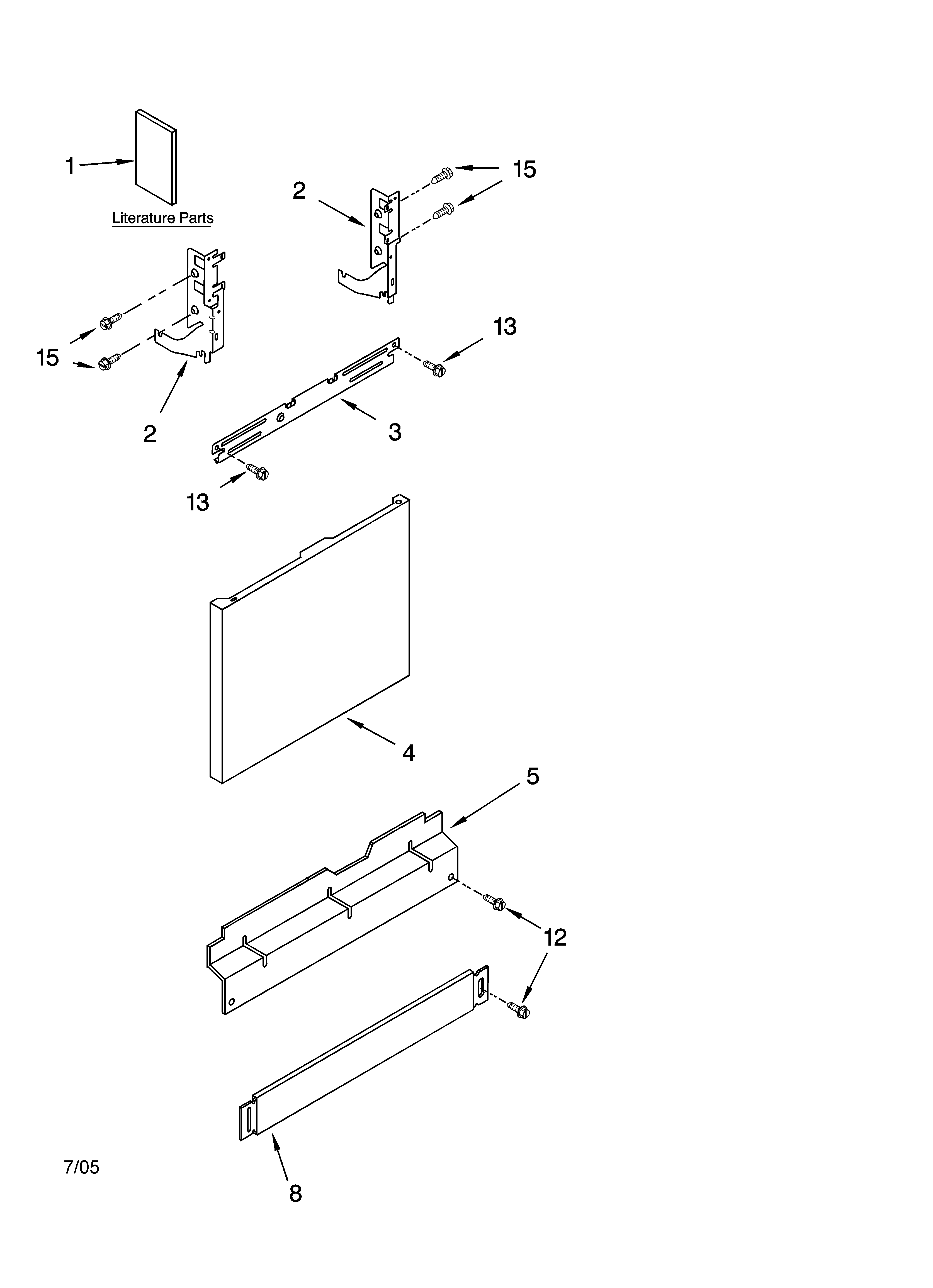 1

Literature Parts

2

15

15

2

13

3

13

4

5

12

8

7/05