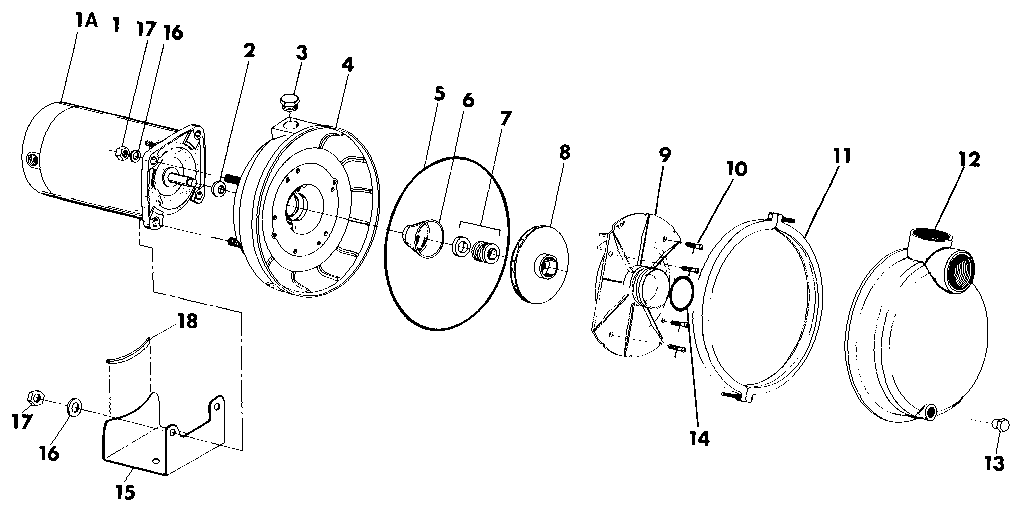 1A 1 17 16 2 3 4 5 6 7 8 9 10 11 12

18

17 16 15

14

13