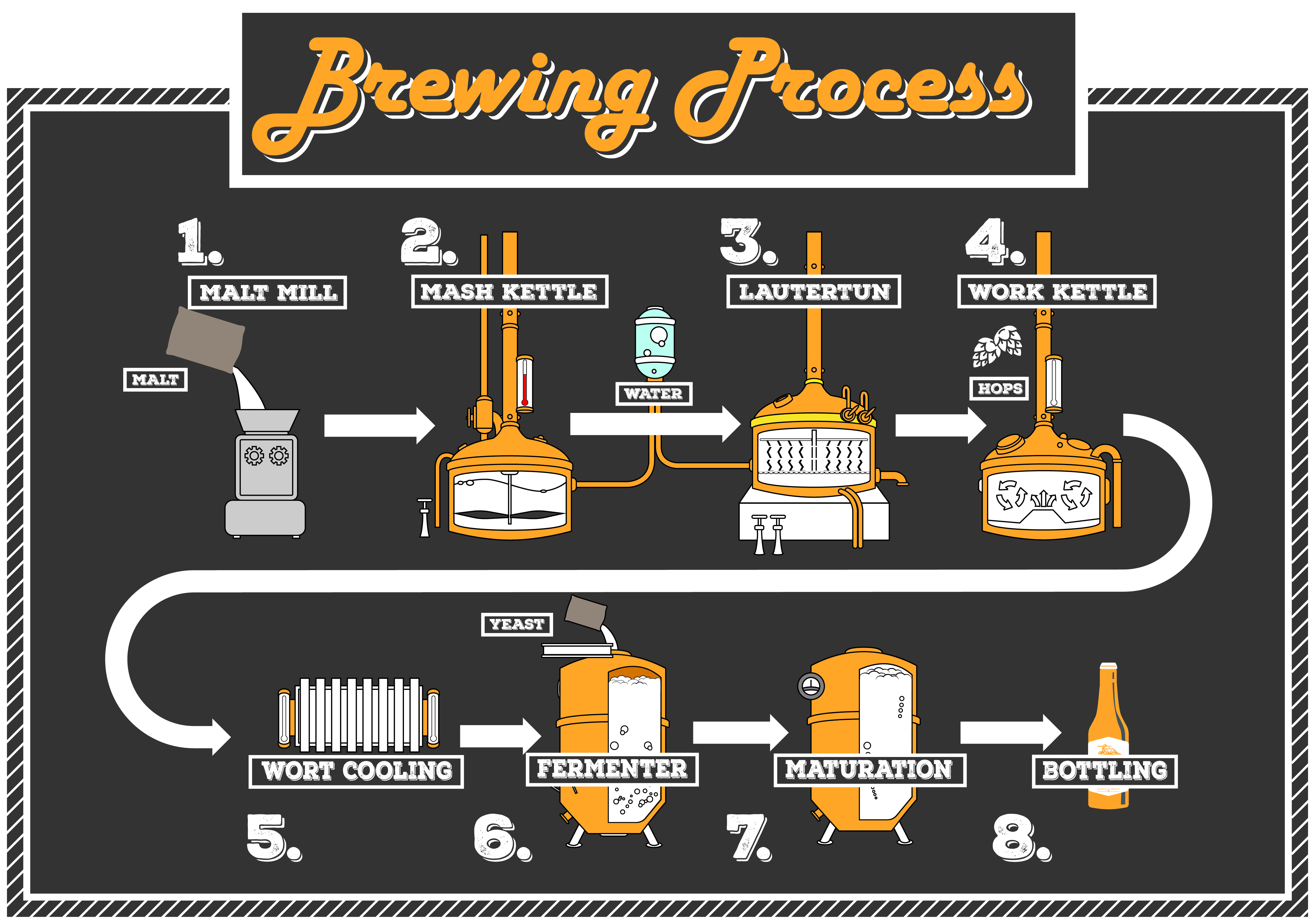 Brewing Process

1.
MALT MILL
MALT

2.
MASH KETTLE
WATER

3.
LAUTERTUN

4.
WORK KETTLE
HOPS

YEAST

WORT COOLING
5.

FERMENTER
6.

MATURATION
7.

BOTTLING
8.