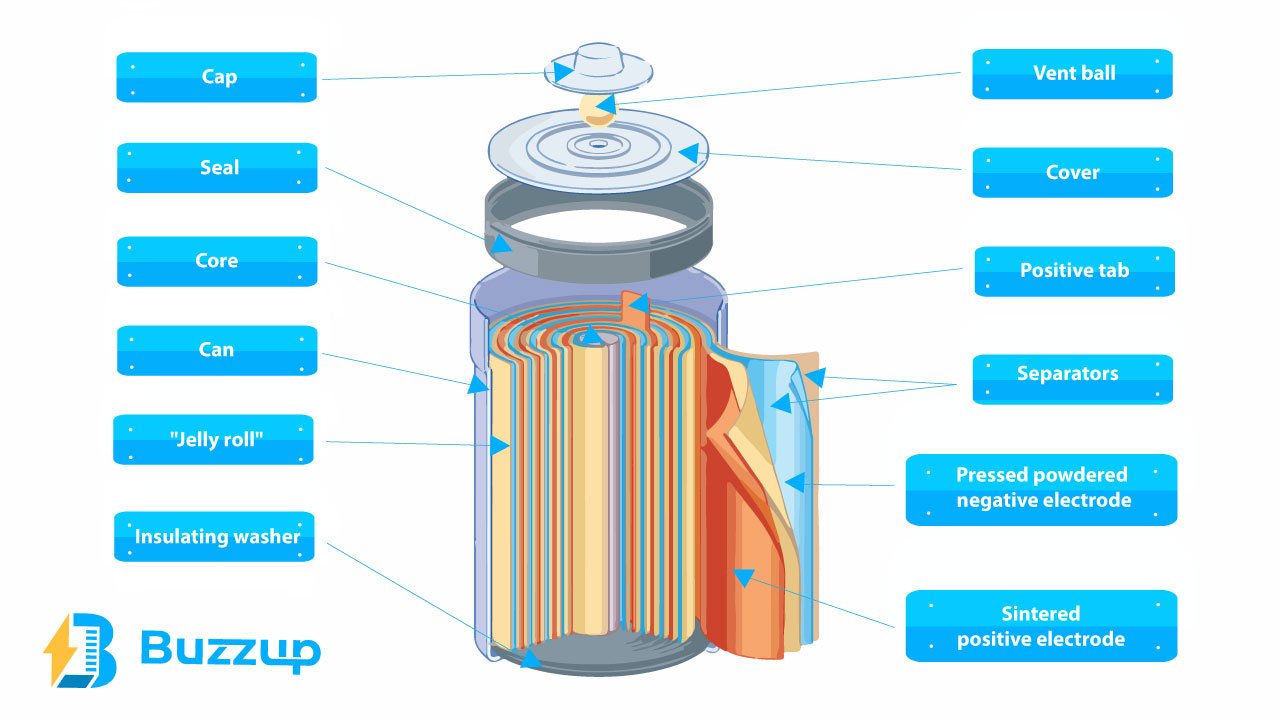 Cap

Seal

Core

Can

"Jelly roll"

Insulating washer

Vent ball

Cover

Positive tab

Separators

Pressed powdered negative electrode

Sintered positive electrode

Buzzup