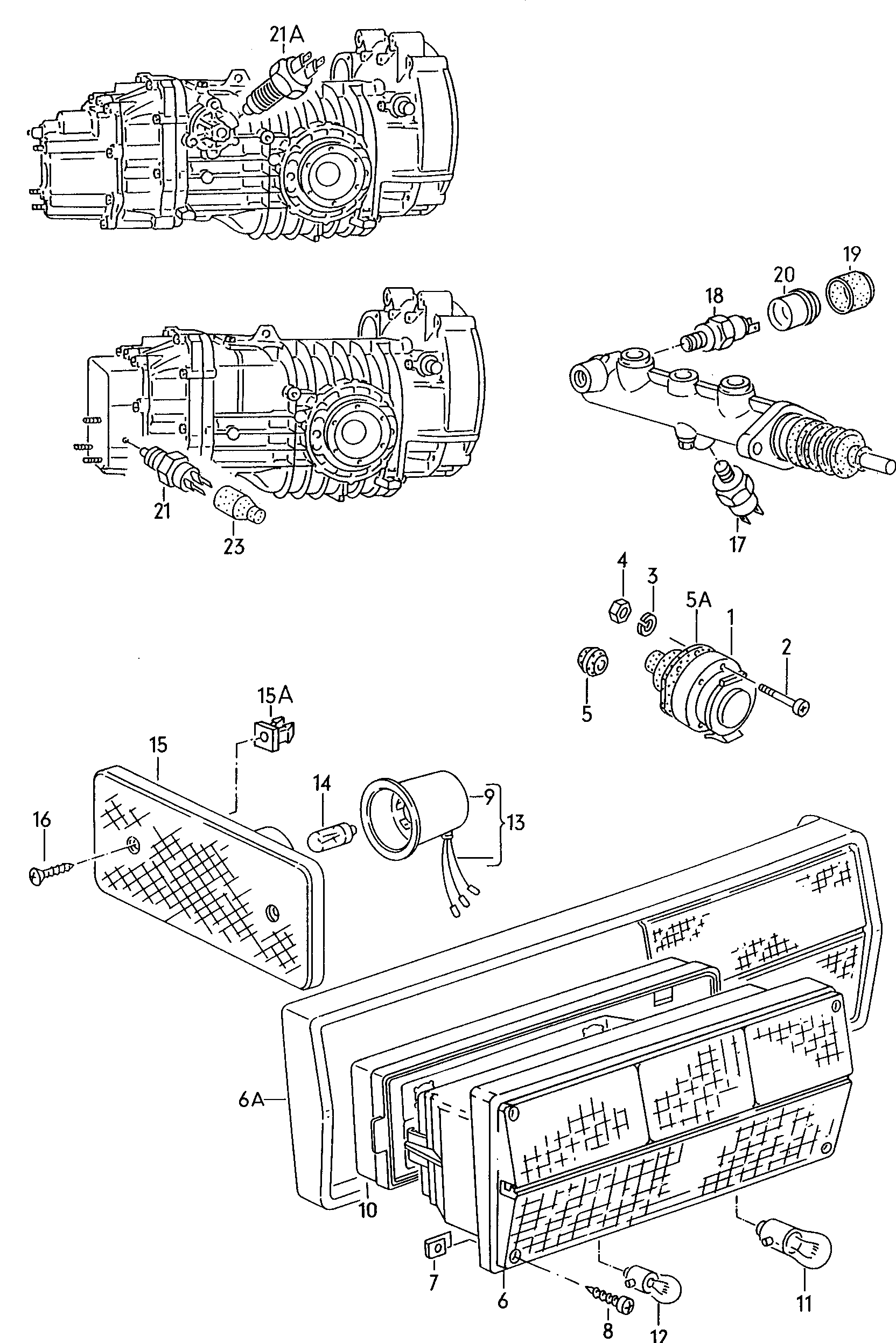 21A

19
20
18

21
23

17

4
3
5A
1
2
5

15A
15
14
9
13
16

6A
10
7
6
8
12
11