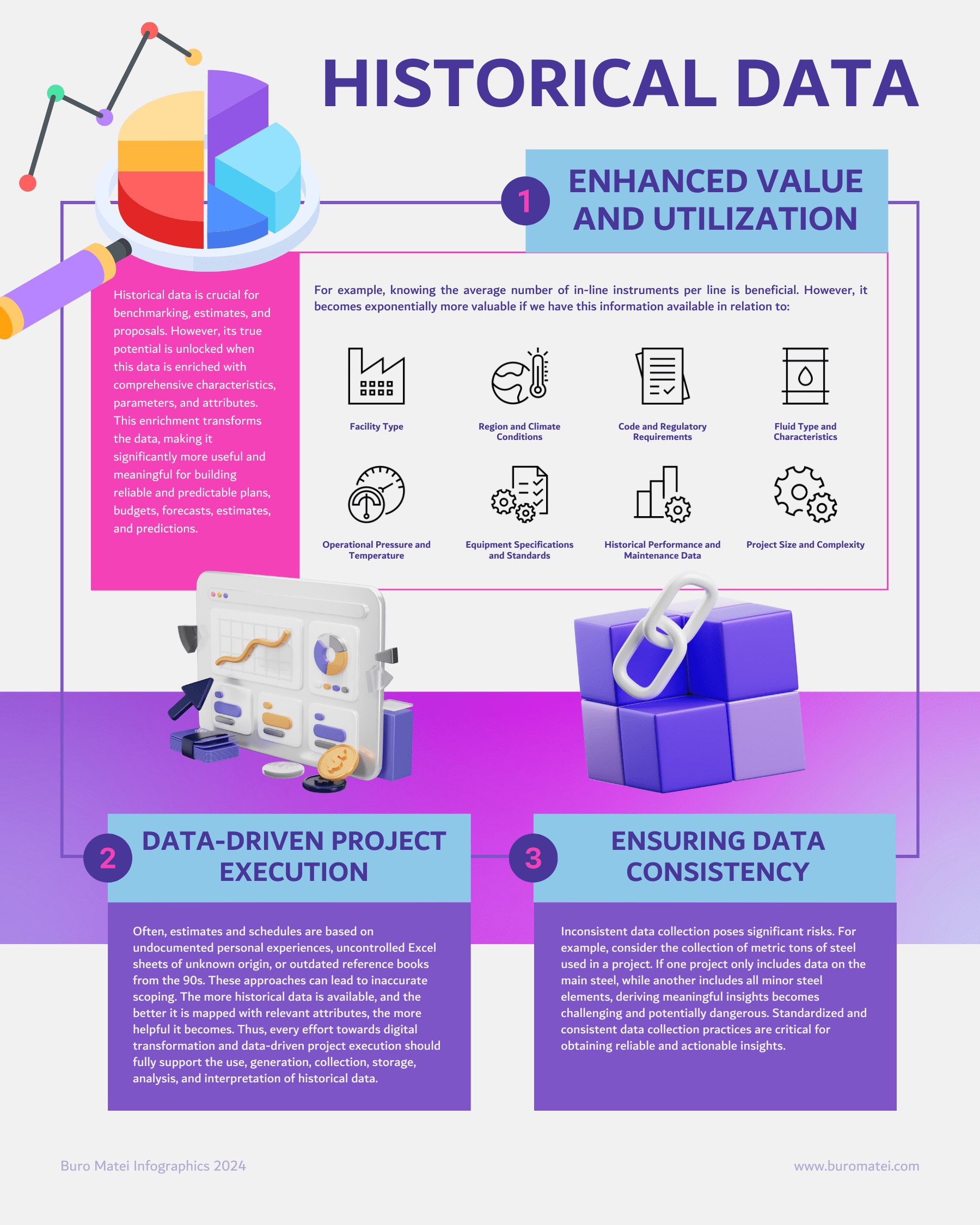 HISTORICAL DATA

1

ENHANCED VALUE AND UTILIZATION

Historical data is crucial for benchmarking, estimates, and proposals. However, its true potential is unlocked when this data is enriched with comprehensive characteristics, parameters, and attributes. This enrichment transforms the data, making it significantly more useful and meaningful for building reliable and predictable plans, budgets, forecasts, estimates, and predictions.

For example, knowing the average number of in-line instruments per line is beneficial. However, it becomes exponentially more valuable if we have this information available in relation to:

Facility Type

Region and Climate Conditions

Code and Regulatory Requirements

Fluid Type and Characteristics

Operational Pressure and Temperature

Equipment Specifications and Standards

Historical Performance and Maintenance Data

Project Size and Complexity

2

DATA-DRIVEN PROJECT EXECUTION

Often, estimates and schedules are based on undocumented personal experiences, uncontrolled Excel sheets of unknown origin, or outdated reference books from the 90s. These approaches can lead to inaccurate scoping. The more historical data is available, and the better it is mapped with relevant attributes, the more helpful it becomes. Thus, every effort towards digital transformation and data-driven project execution should fully support the use, generation, collection, storage, analysis, and interpretation of historical data.

3

ENSURING DATA CONSISTENCY

Inconsistent data collection poses significant risks. For example, consider the collection of metric tons of steel used in a project. If one project only includes data on the main steel, while another includes all minor steel elements, deriving meaningful insights becomes challenging and potentially dangerous. Standardized and consistent data collection practices are critical for obtaining reliable and actionable insights.

Buro Matei Infographics 2024

www.buromatei.com