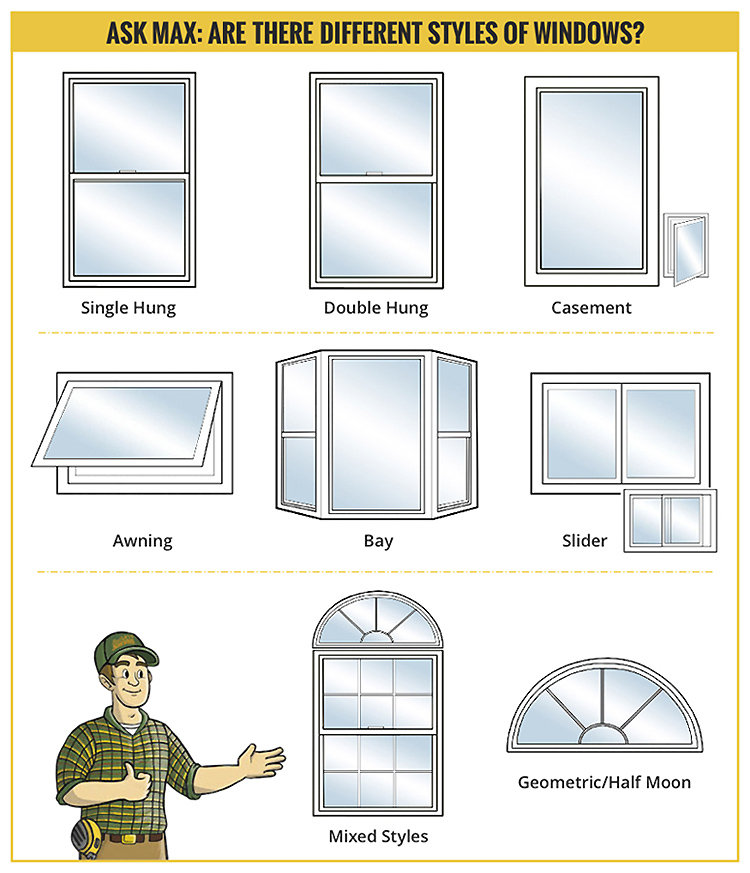 ASK MAX: ARE THERE DIFFERENT STYLES OF WINDOWS?

Single Hung

Double Hung

Casement

Awning

Bay

Slider

Mixed Styles

Geometric/Half Moon