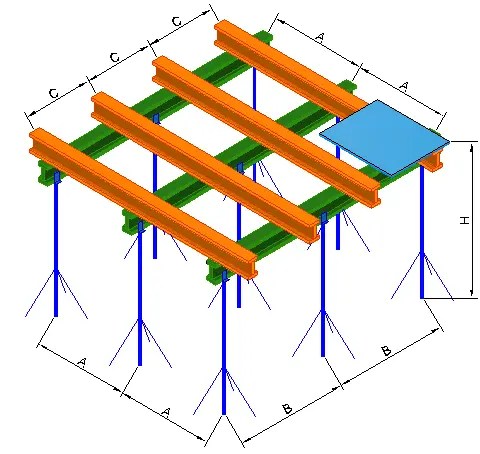 C
C
C
A
A
H
A
A
B
B