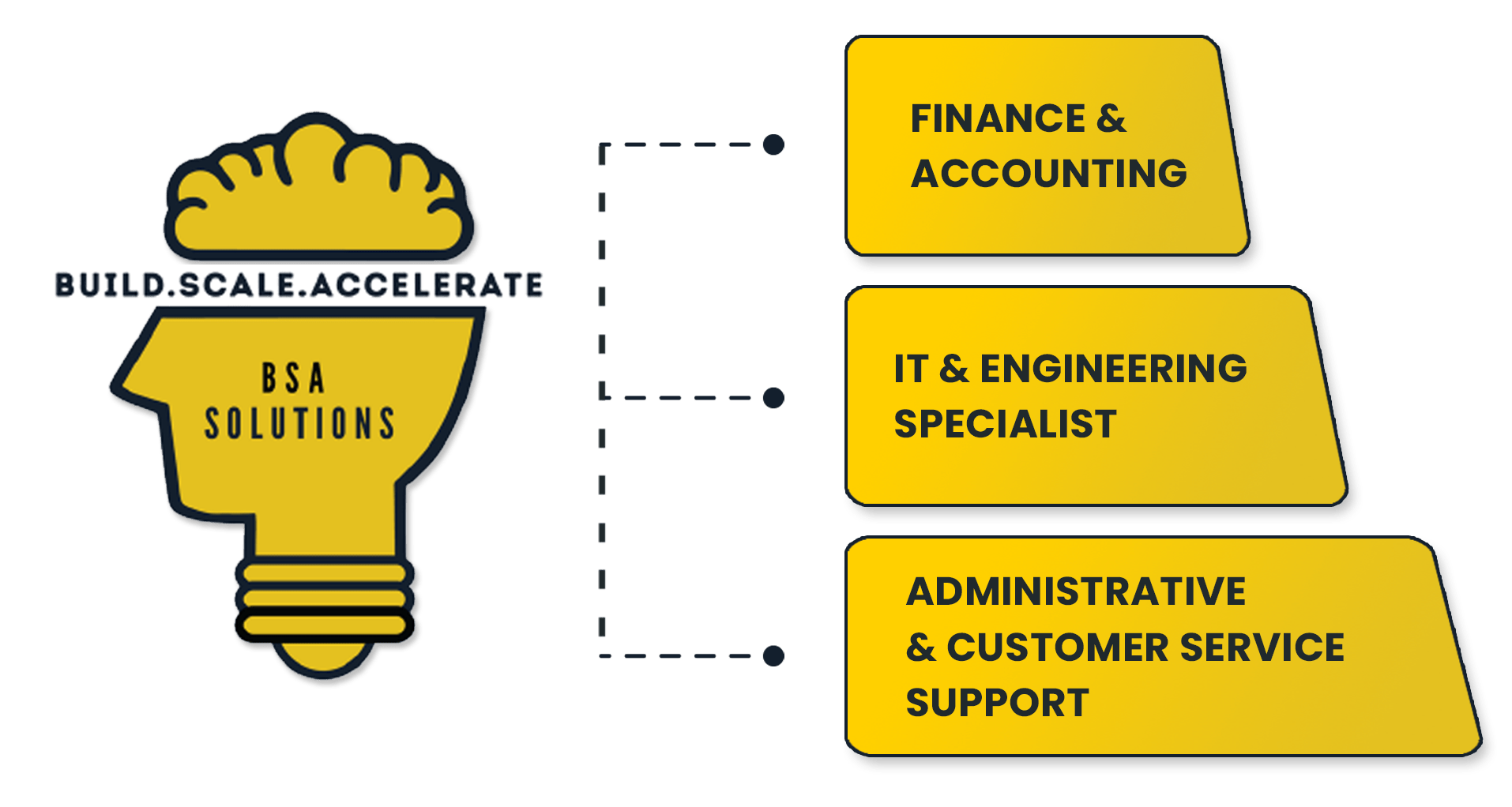 BUILD.SCALE.ACCELERATE

BSA SOLUTIONS

FINANCE & ACCOUNTING

IT & ENGINEERING SPECIALIST

ADMINISTRATIVE & CUSTOMER SERVICE SUPPORT