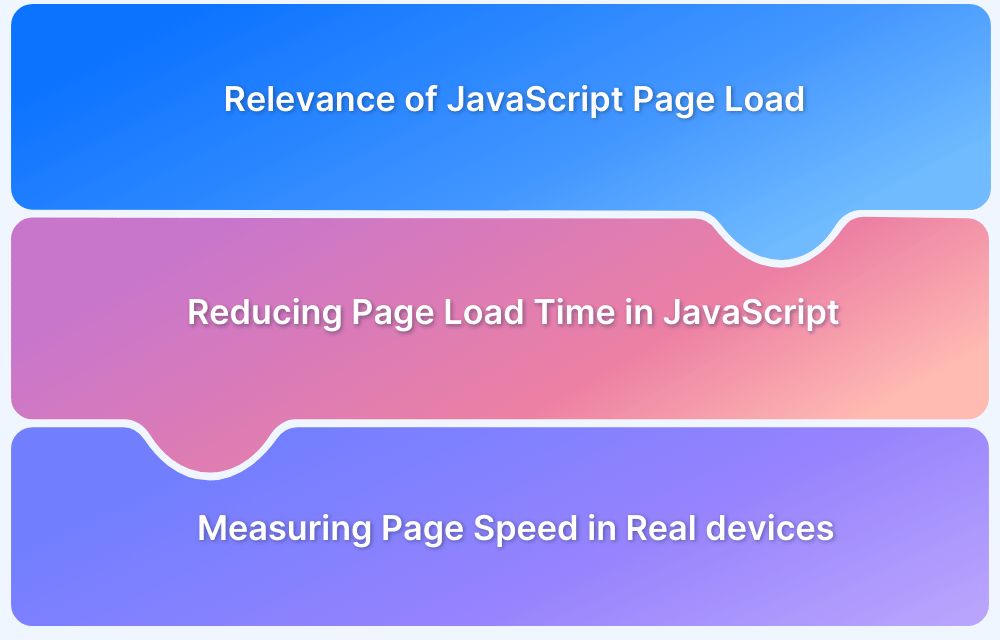 Relevance of JavaScript Page Load

Reducing Page Load Time in JavaScript

Measuring Page Speed in Real devices