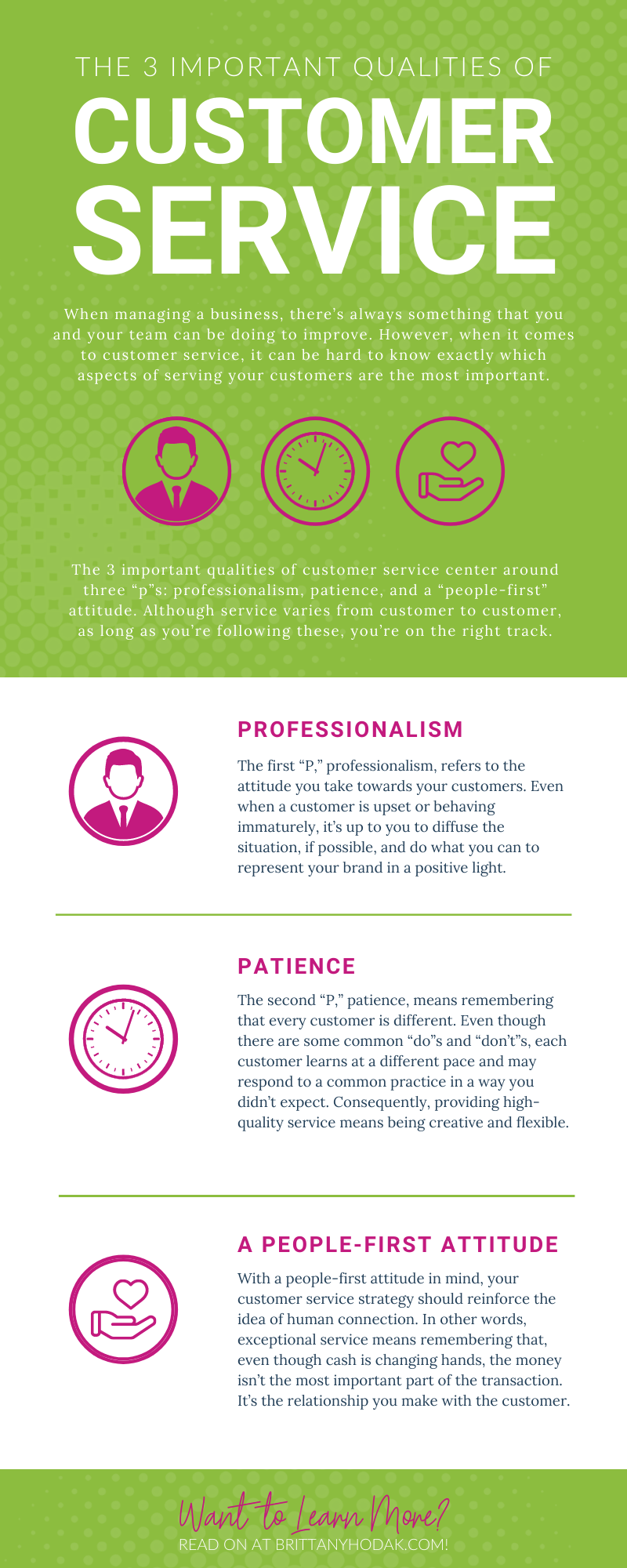 THE 3 IMPORTANT QUALITIES OF

CUSTOMER SERVICE

When managing a business, there's always something that you and your team can be doing to improve. However, when it comes to customer service, it can be hard to know exactly which aspects of serving your customers are the most important.

The 3 important qualities of customer service center around three "p"s: professionalism, patience, and a "people-first" attitude. Although service varies from customer to customer, as long as you're following these, you're on the right track.

PROFESSIONALISM

The first "P," professionalism, refers to the attitude you take towards your customers. Even when a customer is upset or behaving immaturely, it's up to you to diffuse the situation, if possible, and do what you can to represent your brand in a positive light.

PATIENCE

The second "P," patience, means remembering that every customer is different. Even though there are some common "do"s and "don't"s, each customer learns at a different pace and may respond to a common practice in a way you didn't expect. Consequently, providing high-quality service means being creative and flexible.

A PEOPLE-FIRST ATTITUDE

With a people-first attitude in mind, your customer service strategy should reinforce the idea of human connection. In other words, exceptional service means remembering that, even though cash is changing hands, the money isn't the most important part of the transaction. It's the relationship you make with the customer.

Want to Learn More?
READ ON AT BRITTANYHODAK.COM!