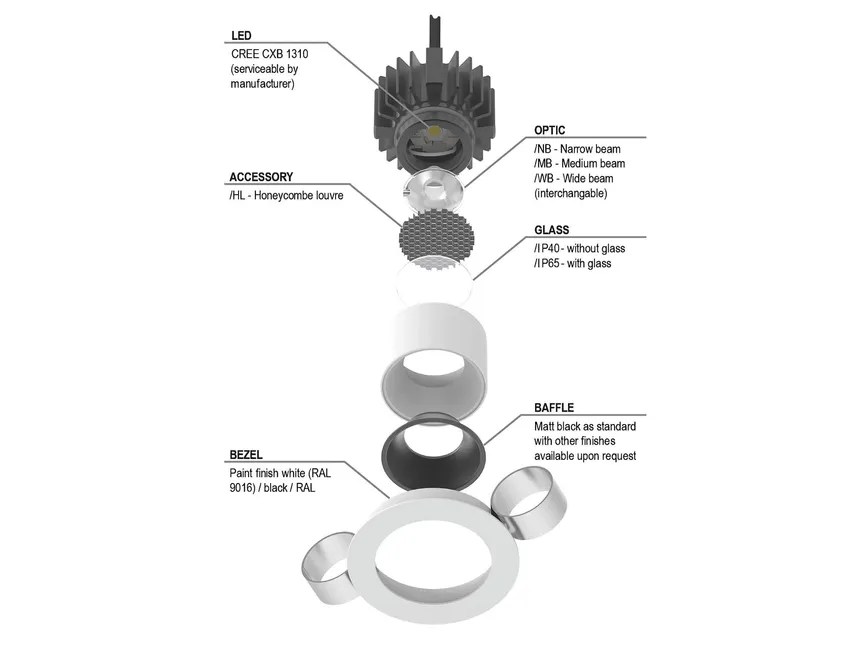 LED
CREE CXB 1310 (serviceable by manufacturer)

OPTIC
/NB - Narrow beam
/MB - Medium beam
/WB - Wide beam
(interchangable)

ACCESSORY
/HL - Honeycombe louvre

GLASS
/IP40 - without glass
/IP65 - with glass

BAFFLE
Matt black as standard with other finishes available upon request

BEZEL
Paint finish white (RAL 9016) / black / RAL