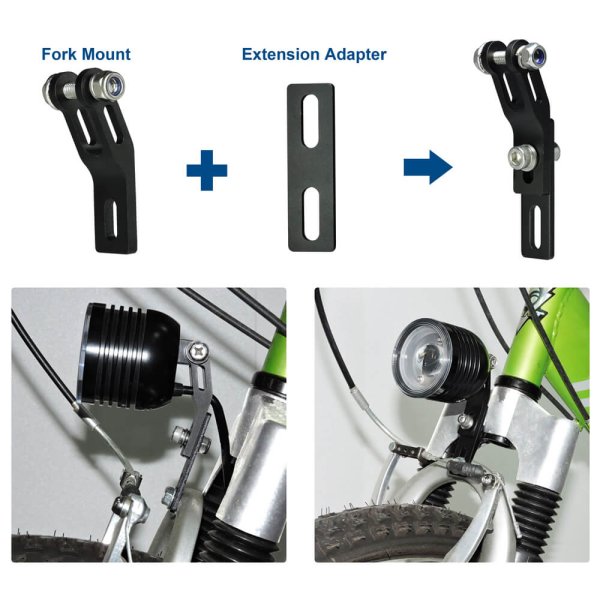 Fork Mount

Extension Adapter