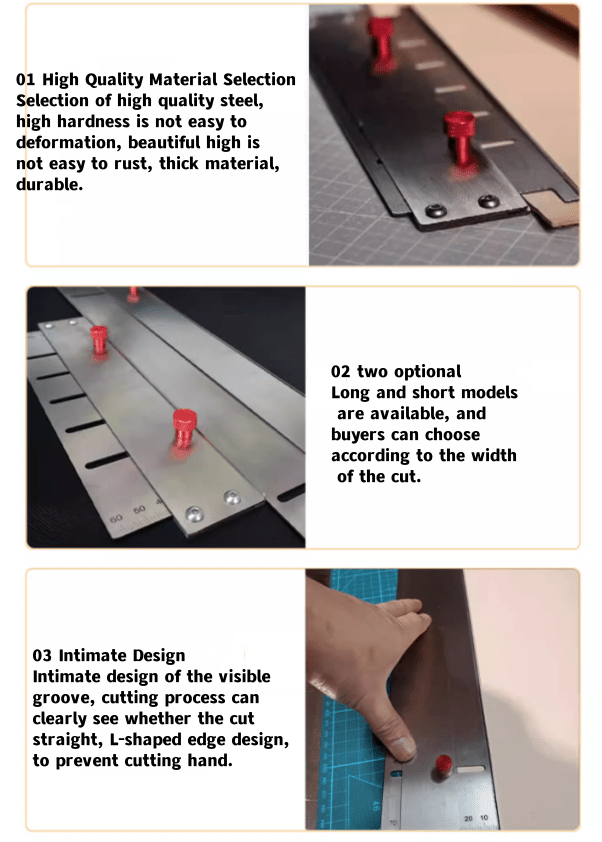 01 High Quality Material Selection
Selection of high quality steel, high hardness is not easy to deformation, beautiful high is not easy to rust, thick material, durable.

60 50 4

02 two optional
Long and short models are available, and buyers can choose according to the width of the cut.

03 Intimate Design
Intimate design of the visible groove, cutting process can clearly see whether the cut straight, L-shaped edge design, to prevent cutting hand.

70

20 10