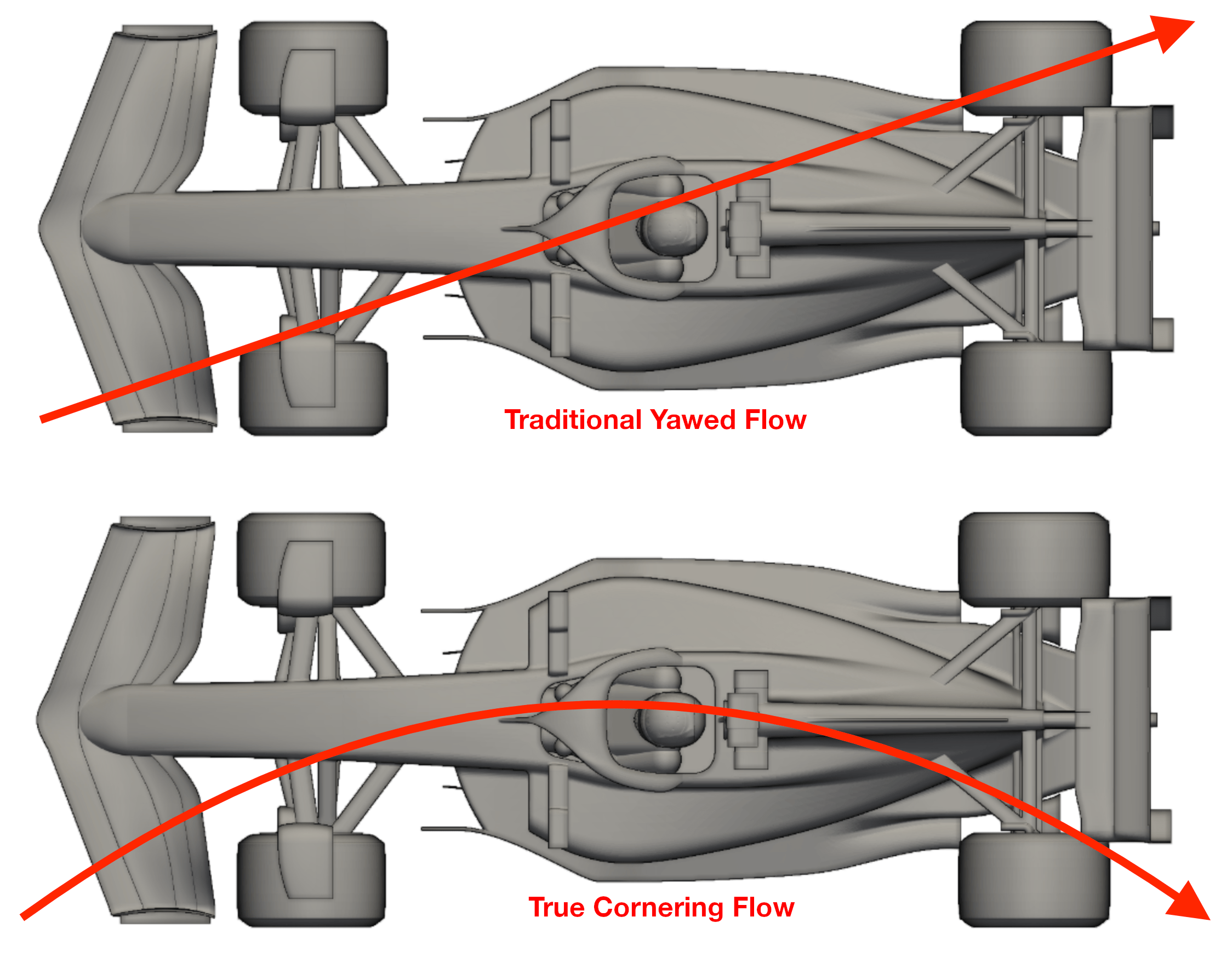 Traditional Yawed Flow

True Cornering Flow