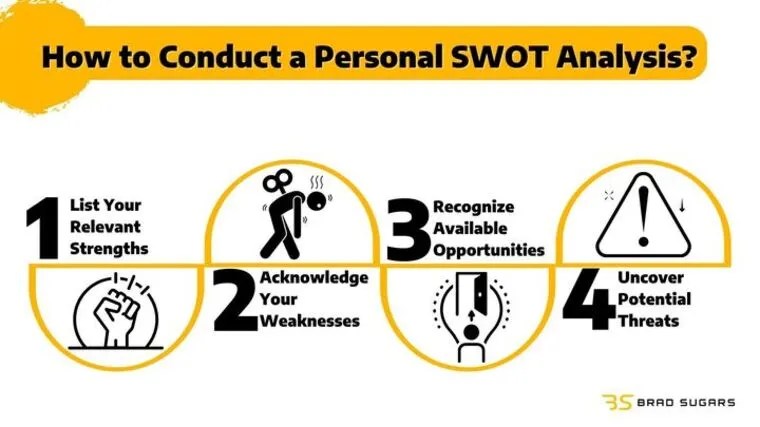 How to Conduct a Personal SWOT Analysis?

1 List Your Relevant Strengths

2 Acknowledge Your Weaknesses

3 Recognize Available Opportunities

4 Uncover Potential Threats

BS BRAD SUGARS