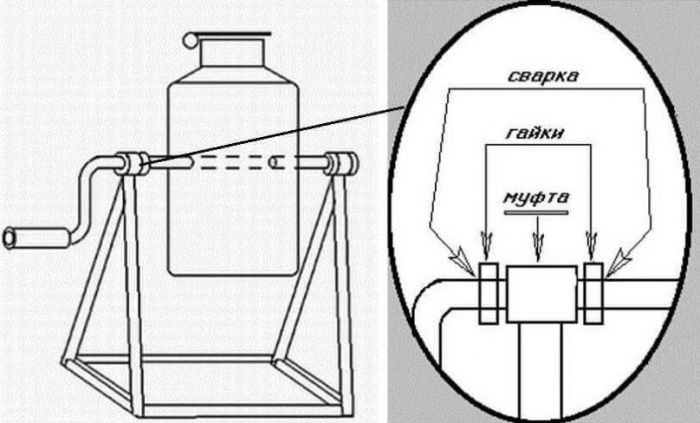 сварка

гайки

муфта