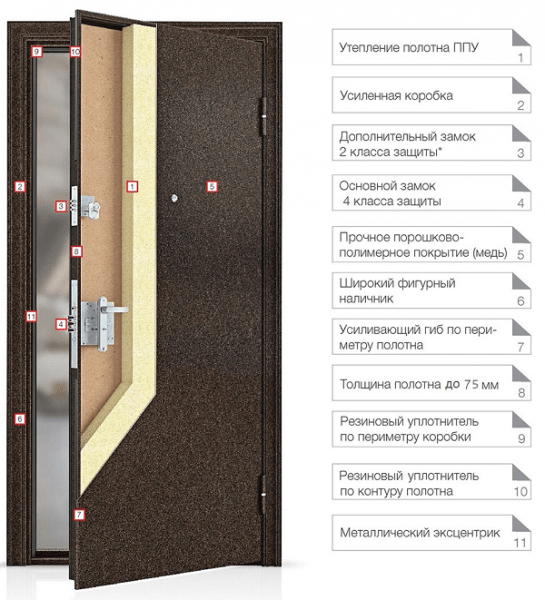 9
10
2
3
1
5
8
11
4
6
7

Утепление полотна ППУ
1

Усиленная коробка
2

Дополнительный замок 2 класса защиты*
3

Основной замок 4 класса защиты
4

Прочное порошково-полимерное покрытие (медь)
5

Широкий фигурный наличник
6

Усиливающий гиб по периметру полотна
7

Толщина полотна до 75 мм
8

Резиновый уплотнитель по периметру коробки
9

Резиновый уплотнитель по контуру полотна
10

Металлический эксцентрик
11