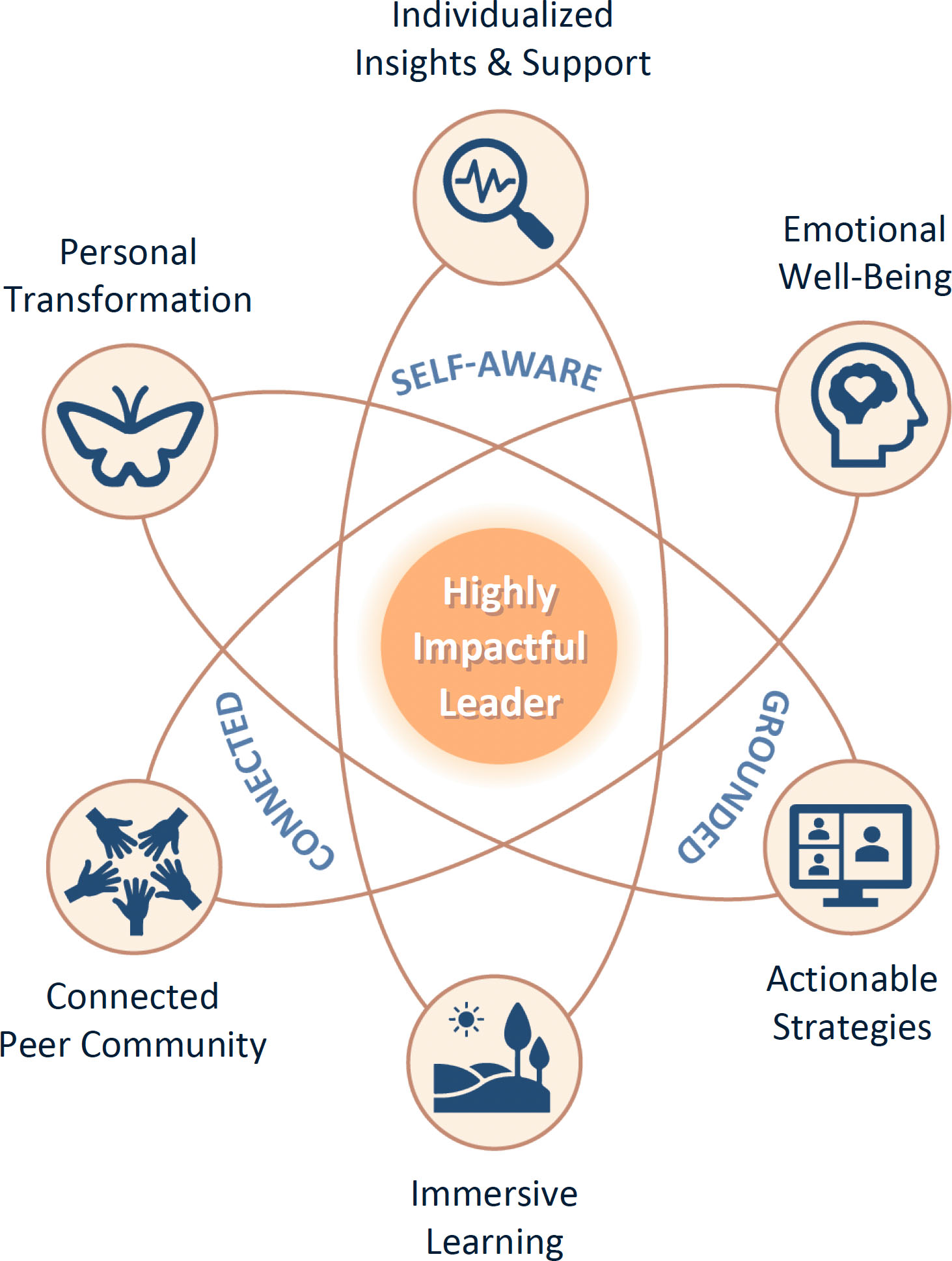 Individualized Insights & Support

Personal Transformation

Emotional Well-Being

SELF-AWARE

Highly Impactful Leader

CONNECTED

GROUNDED

Connected Peer Community

Actionable Strategies

Immersive Learning