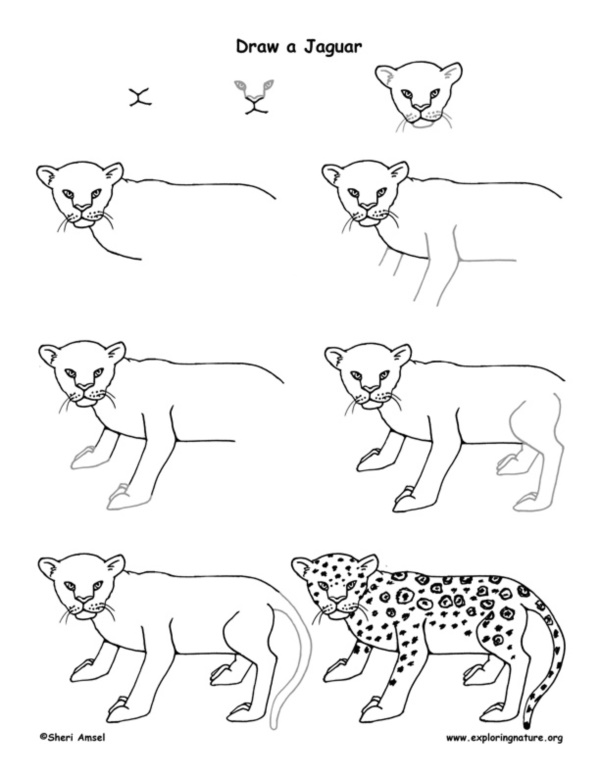 Draw a Jaguar

©Sheri Amsel

www.exploringnature.org