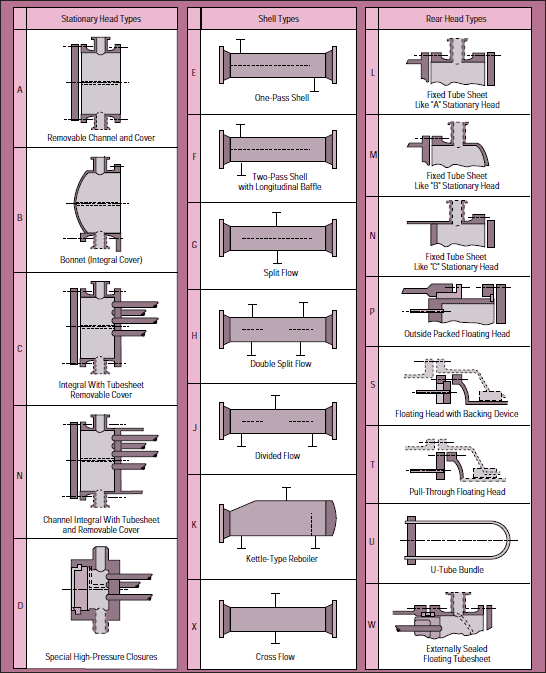 | | Stationary Head Types |
|---|---|
| A | Removable Channel and Cover |
| B | Bonnet (Integral Cover) |
| C | Integral With Tubesheet Removable Cover |
| N | Channel Integral With Tubesheet and Removable Cover |
| D | Special High-Pressure Closures |

| | Shell Types |
|---|---|
| E | One-Pass Shell |
| F | Two-Pass Shell with Longitudinal Baffle |
| G | Split Flow |
| H | Double Split Flow |
| J | Divided Flow |
| K | Kettle-Type Reboiler |
| X | Cross Flow |

| | Rear Head Types |
|---|---|
| L | Fixed Tube Sheet Like "A" Stationary Head |
| M | Fixed Tube Sheet Like "B" Stationary Head |
| N | Fixed Tube Sheet Like "C" Stationary Head |
| P | Outside Packed Floating Head |
| S | Floating Head with Backing Device |
| T | Pull-Through Floating Head |
| U | U-Tube Bundle |
| W | Externally Sealed Floating Tubesheet |