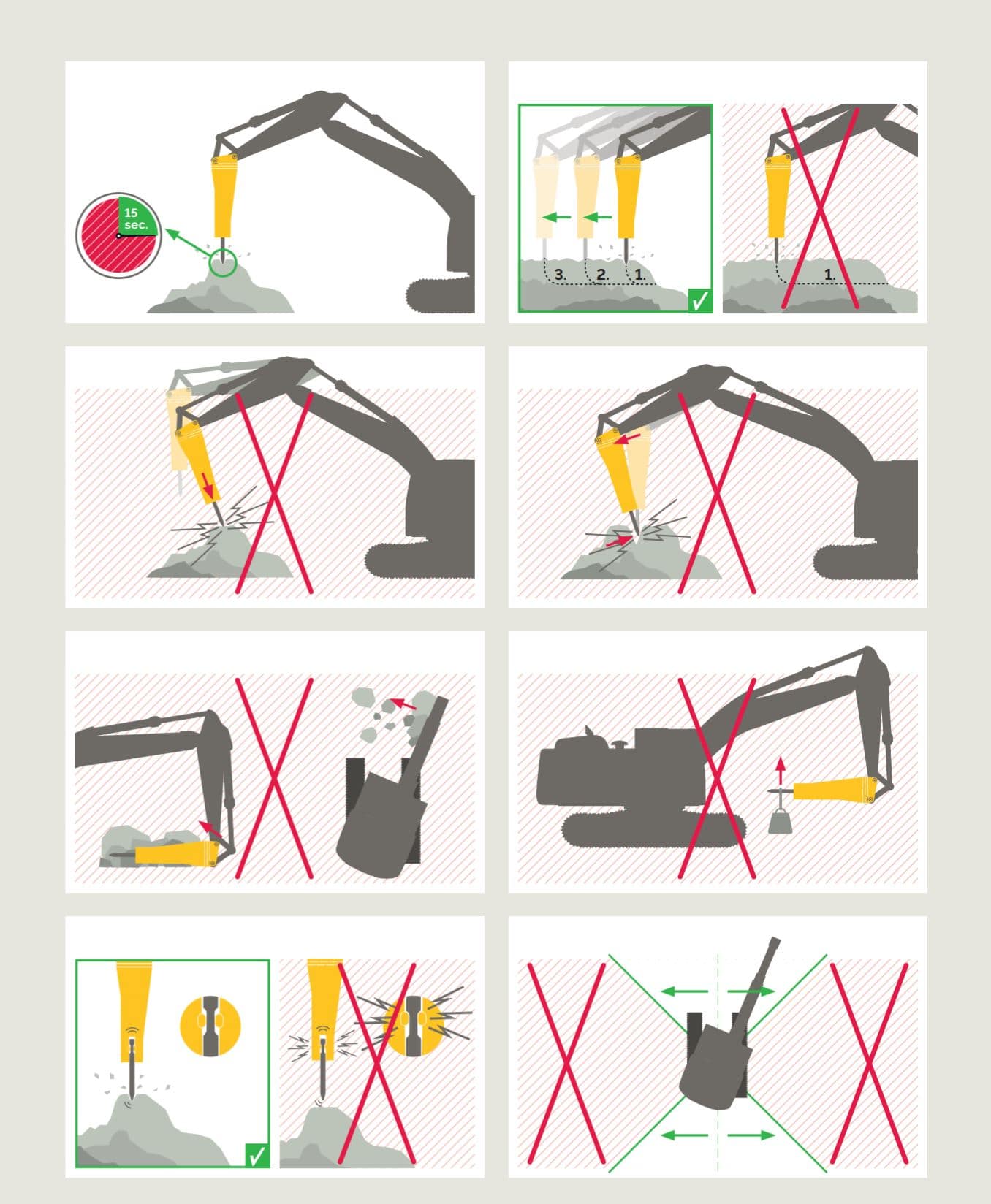 15 sec.

3. 2. 1.

1.