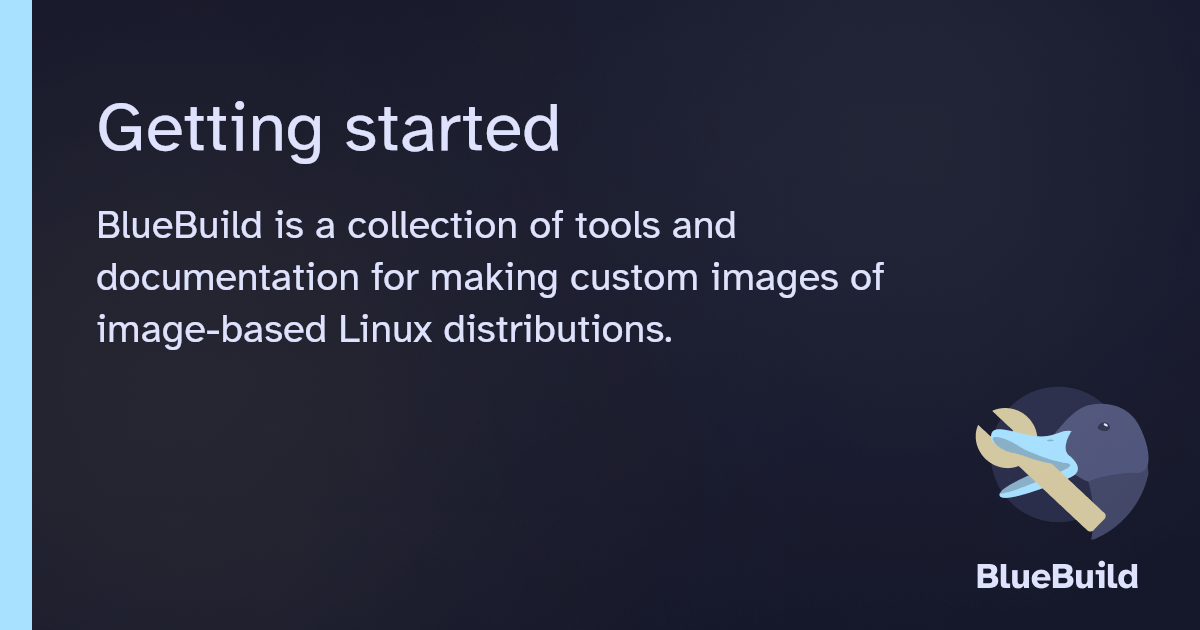 Getting started

BlueBuild is a collection of tools and documentation for making custom images of image-based Linux distributions.

BlueBuild