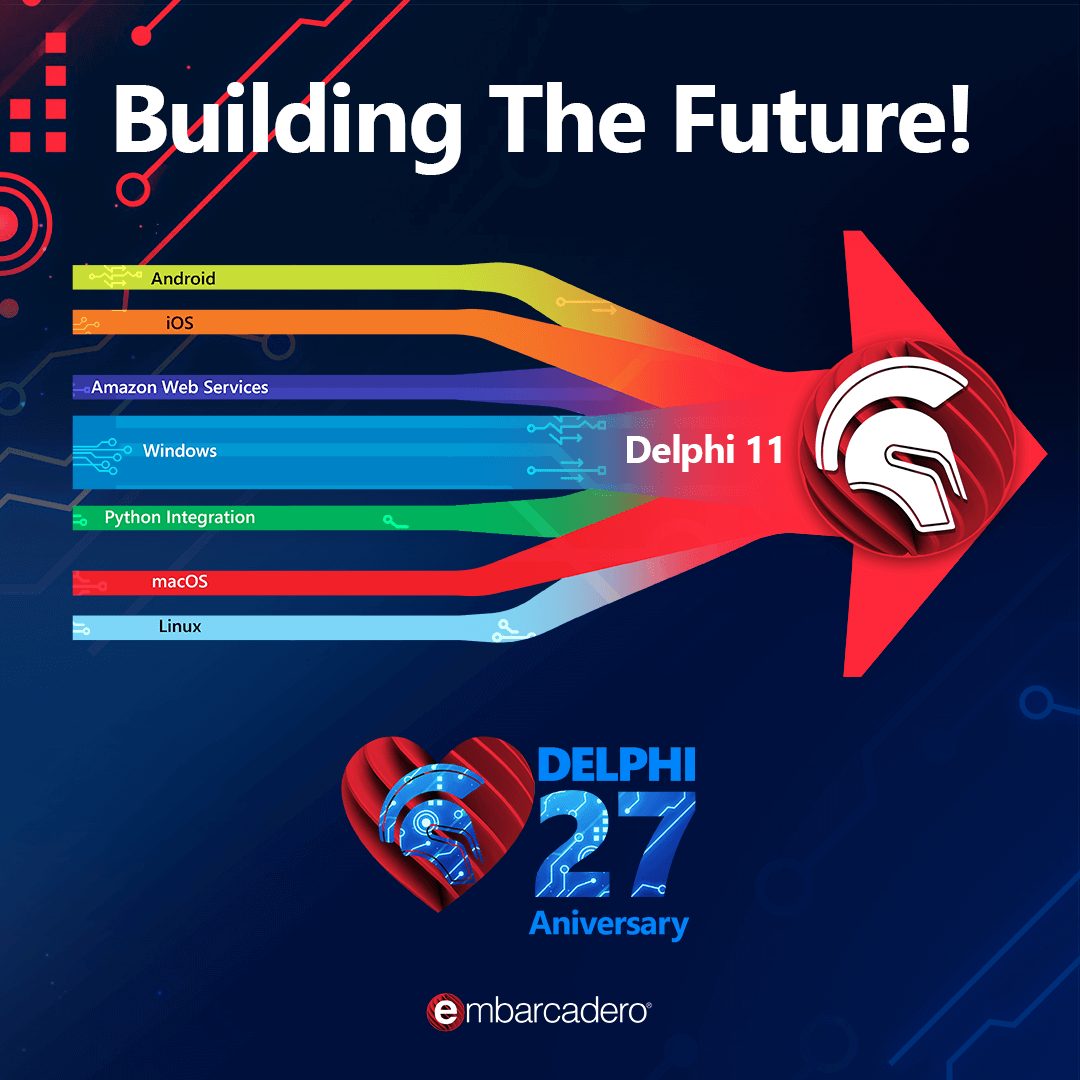 Building The Future!

Android
iOS
Amazon Web Services
Windows
Python Integration
macOS
Linux

Delphi 11

DELPHI
27
Aniversary

embarcadero®