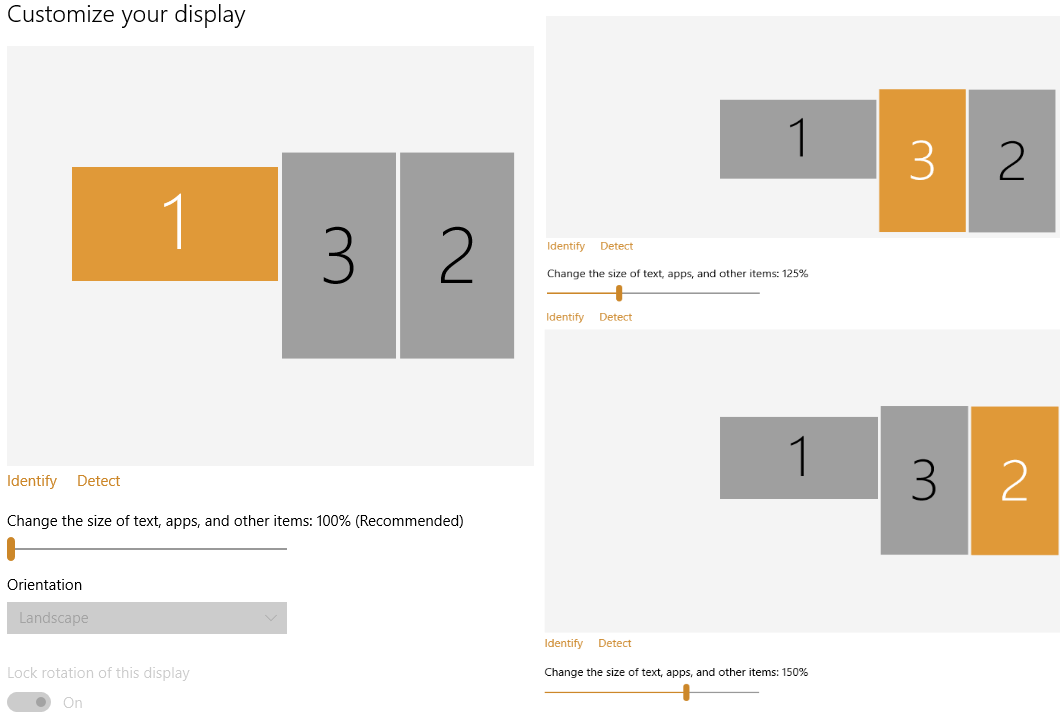 Customize your display

1
3
2

Identify Detect

Change the size of text, apps, and other items: 100% (Recommended)

Orientation

Landscape

Lock rotation of this display

On

1
3
2

Identify Detect

Change the size of text, apps, and other items: 125%

Identify Detect

1
3
2

Identify Detect

Change the size of text, apps, and other items: 150%