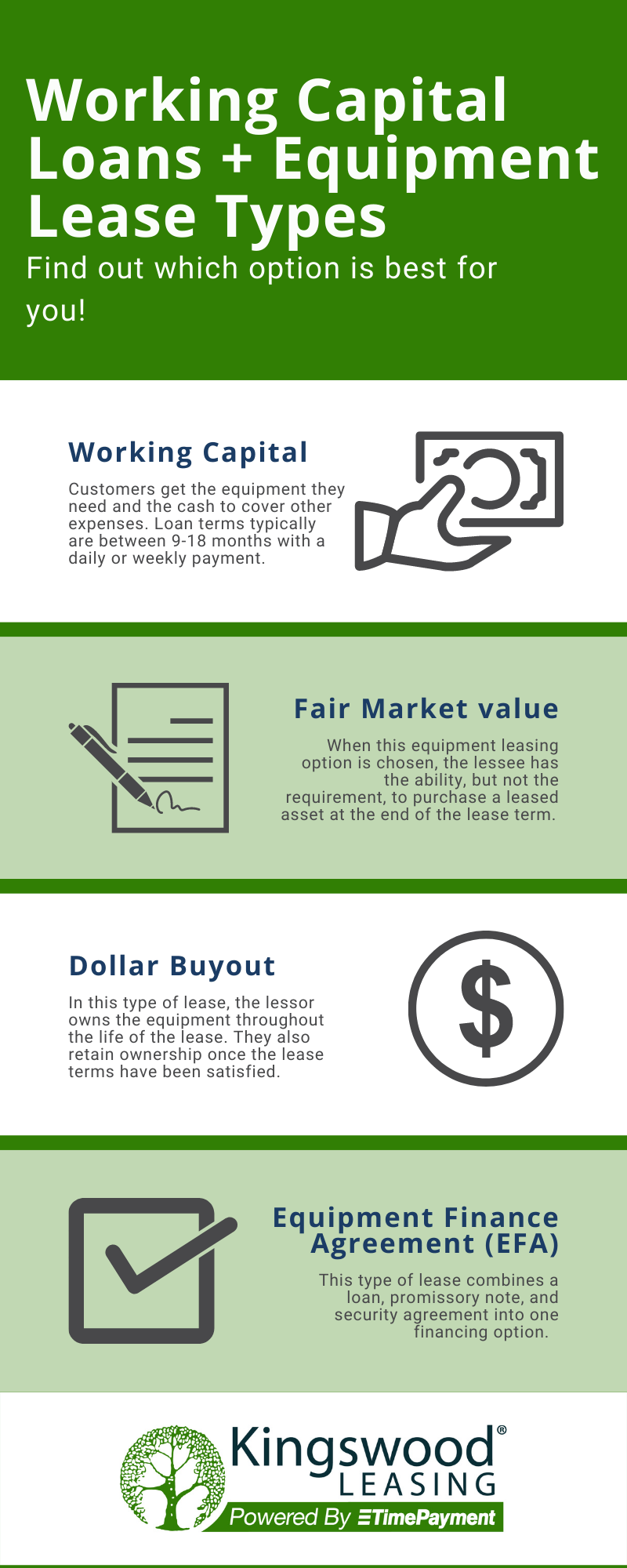 Working Capital Loans + Equipment Lease Types

Find out which option is best for you!

Working Capital

Customers get the equipment they need and the cash to cover other expenses. Loan terms typically are between 9-18 months with a daily or weekly payment.

Fair Market value

When this equipment leasing option is chosen, the lessee has the ability, but not the requirement, to purchase a leased asset at the end of the lease term.

Dollar Buyout

In this type of lease, the lessor owns the equipment throughout the life of the lease. They also retain ownership once the lease terms have been satisfied.

Equipment Finance Agreement (EFA)

This type of lease combines a loan, promissory note, and security agreement into one financing option.

Kingswood® LEASING

Powered By TimePayment