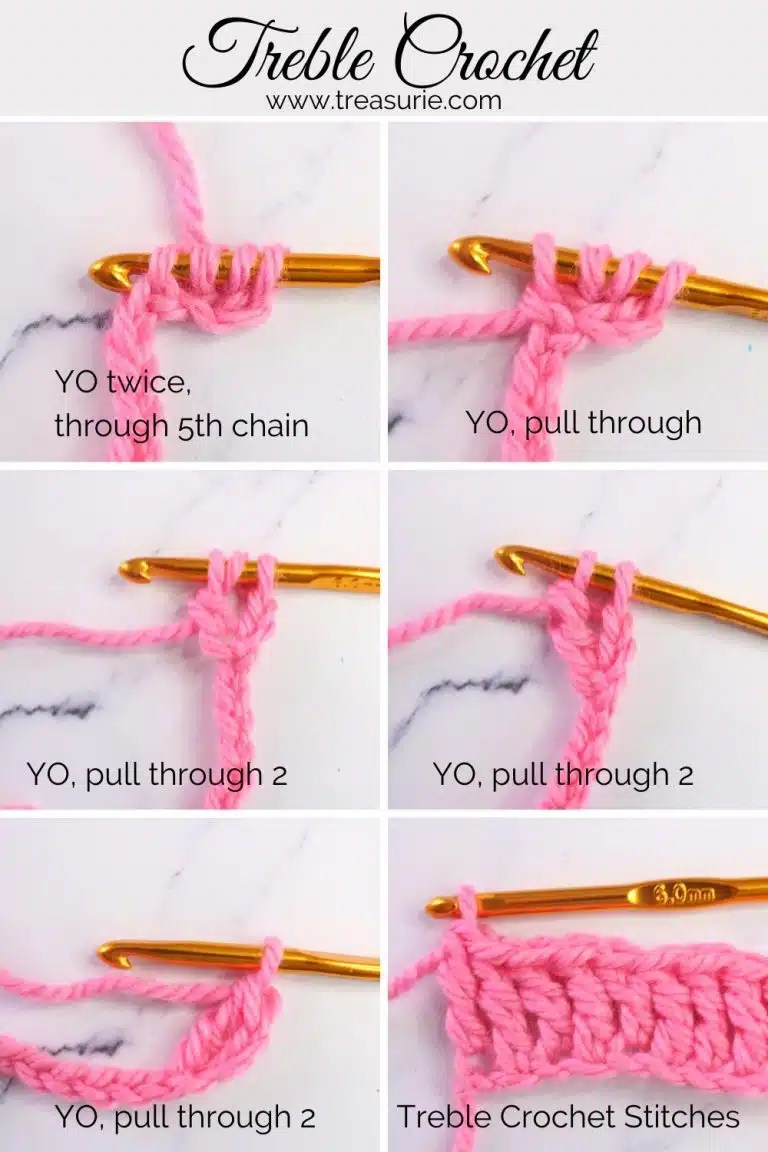 Treble Crochet
www.treasurie.com

YO twice, through 5th chain

YO, pull through

YO, pull through 2

YO, pull through 2

YO, pull through 2

6,0mm

Treble Crochet Stitches