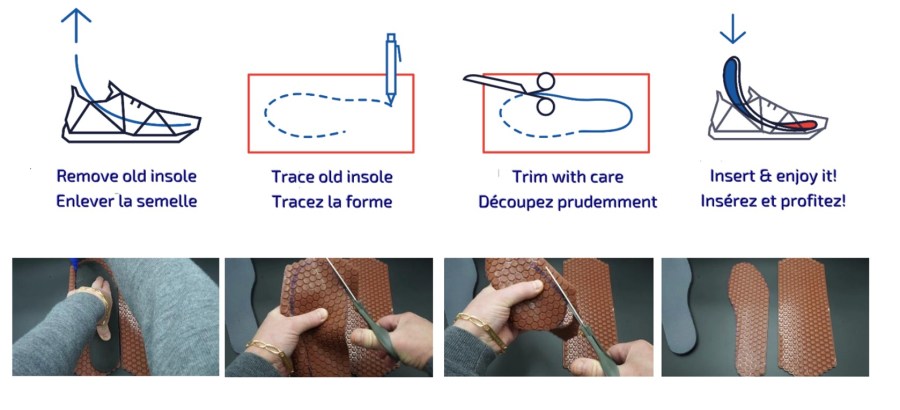 Remove old insole
Enlever la semelle

Trace old insole
Tracez la forme

Trim with care
Découpez prudemment

Insert & enjoy it!
Insérez et profitez!