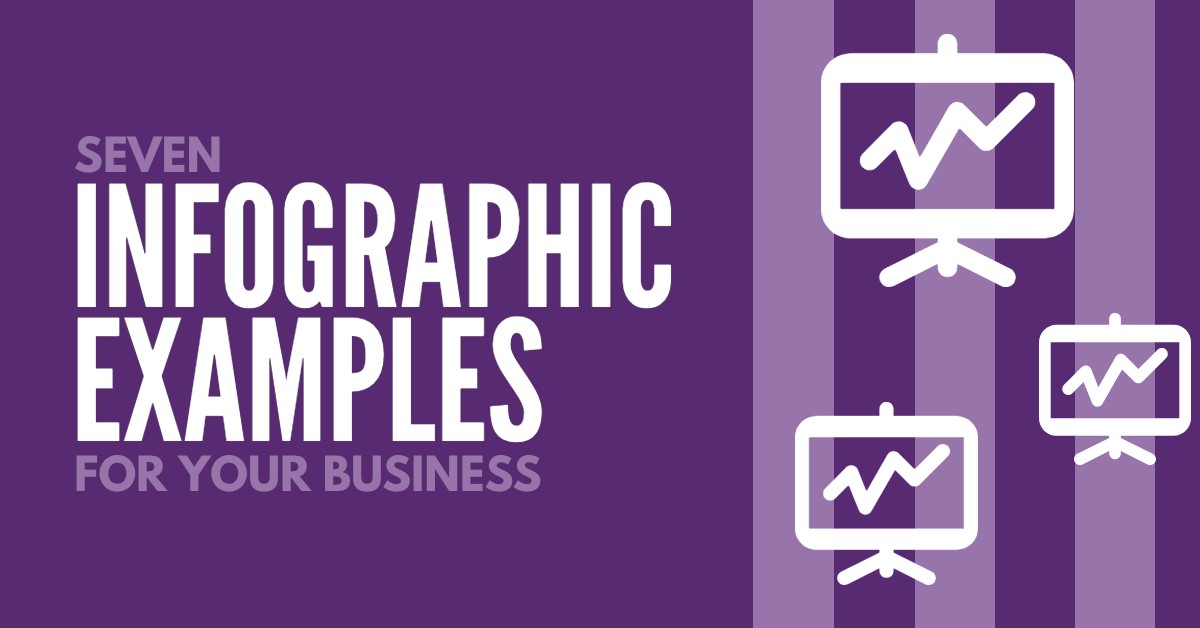 SEVEN
INFOGRAPHIC
EXAMPLES
FOR YOUR BUSINESS