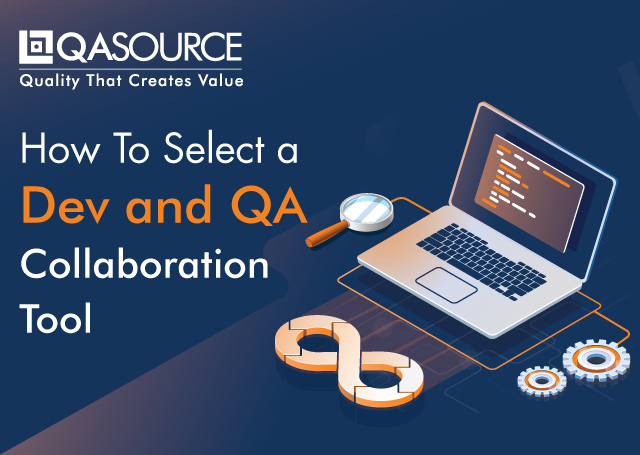 QASOURCE
Quality That Creates Value

How To Select a
Dev and QA
Collaboration
Tool