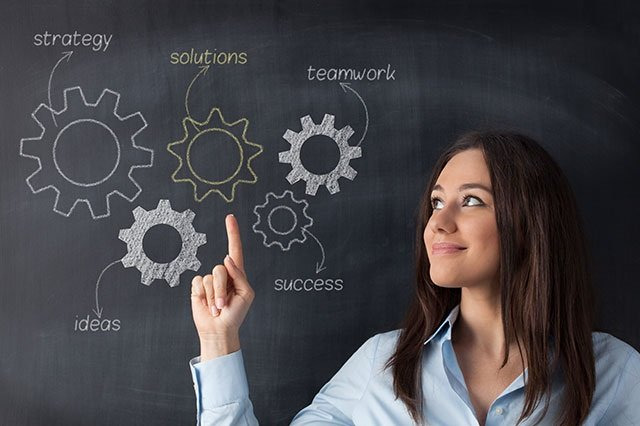 strategy

solutions

teamwork

success

ideas