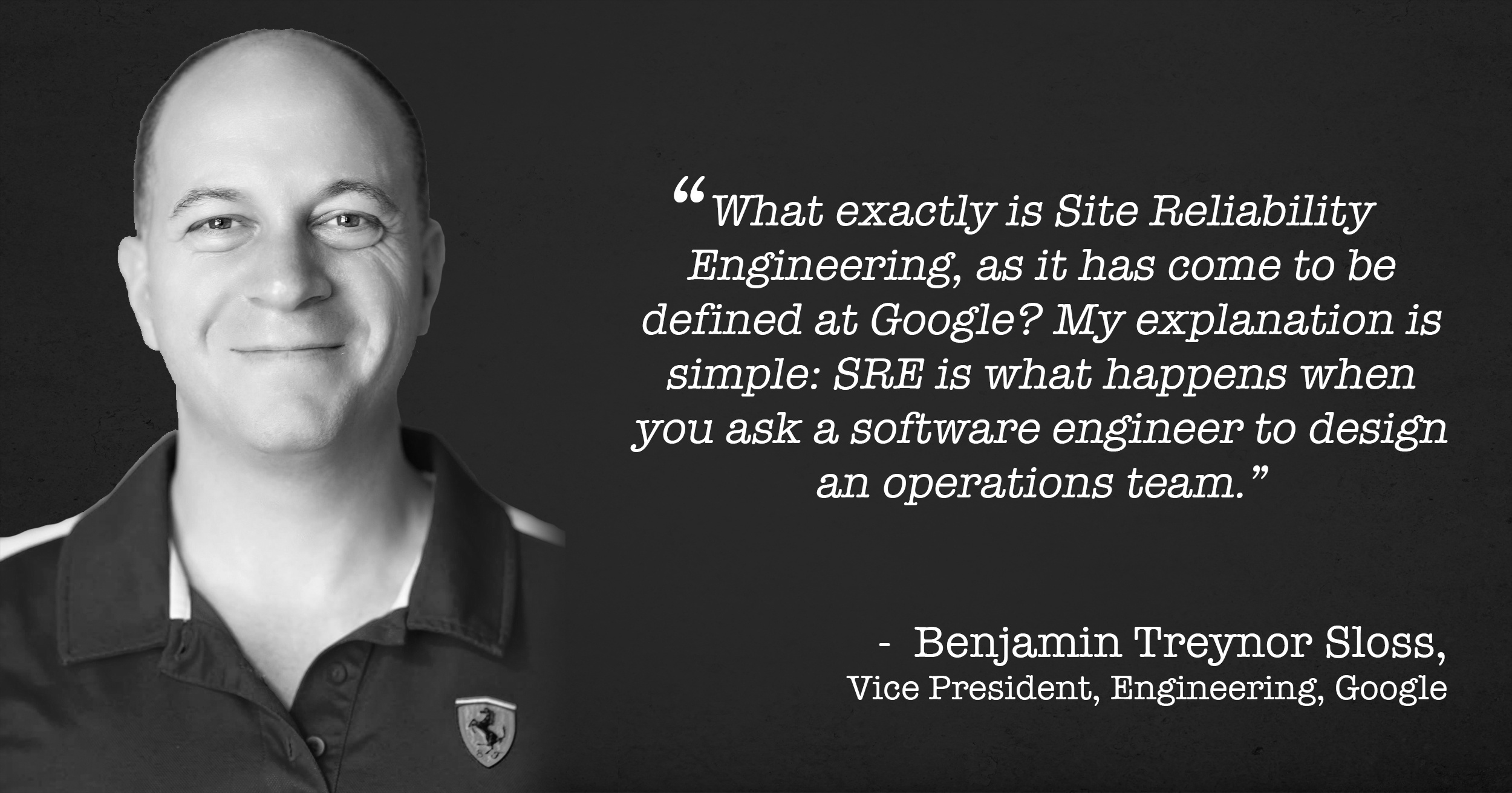 “What exactly is Site Reliability Engineering, as it has come to be defined at Google? My explanation is simple: SRE is what happens when you ask a software engineer to design an operations team.”

- Benjamin Treynor Sloss,
Vice President, Engineering, Google