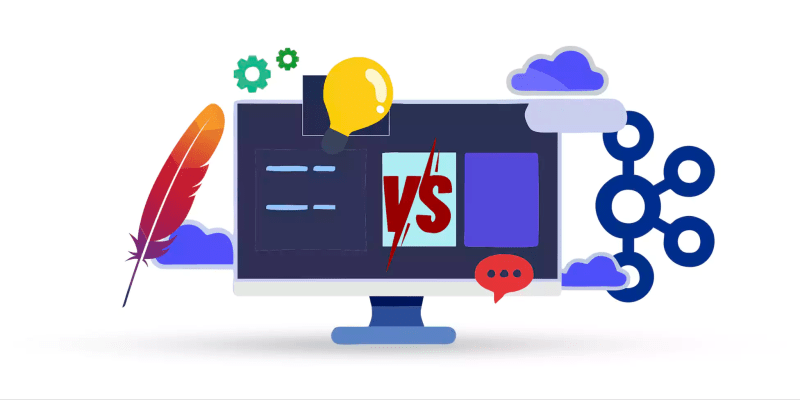 VS