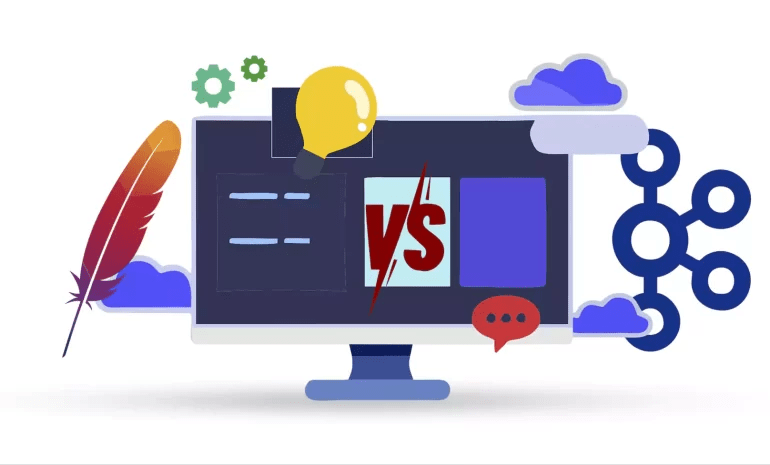 VS