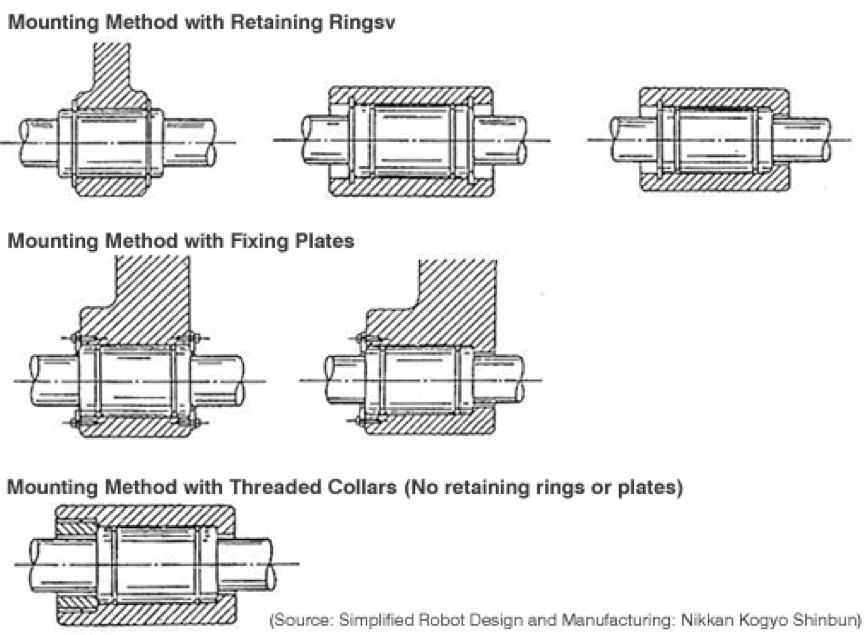 Mounting Method with Retaining Ringsv

Mounting Method with Fixing Plates

Mounting Method with Threaded Collars (No retaining rings or plates)

(Source: Simplified Robot Design and Manufacturing: Nikkan Kogyo Shinbun)