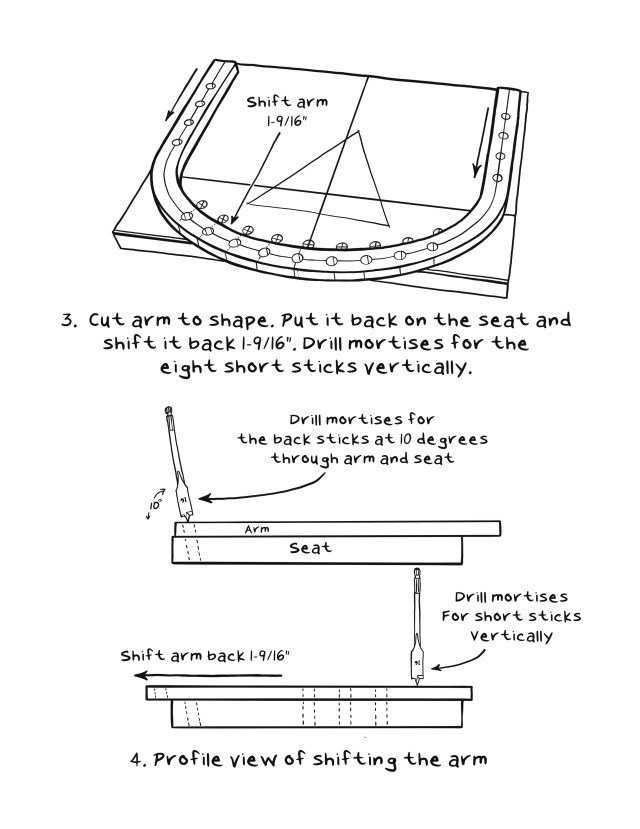 Shift arm 1-9/16"

3. Cut arm to shape. Put it back on the seat and shift it back 1-9/16". Drill mortises for the eight short sticks vertically.

Drill mortises for the back sticks at 10 degrees through arm and seat

10°

Arm

Seat

Drill mortises For short sticks Vertically

Shift arm back 1-9/16"

4. Profile view of shifting the arm